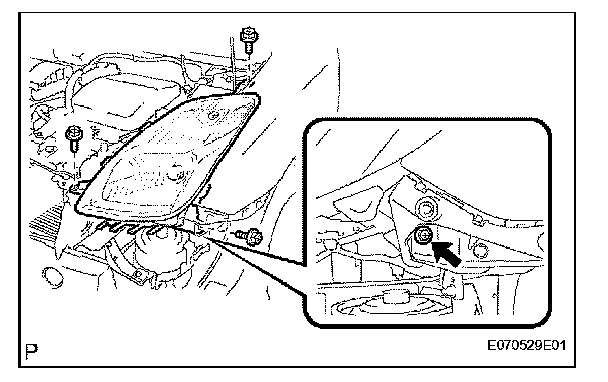 P

E070529E01