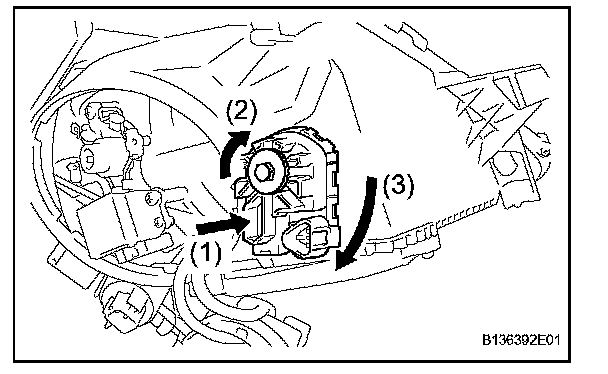 (2)
(3)
(1)
B136392E01