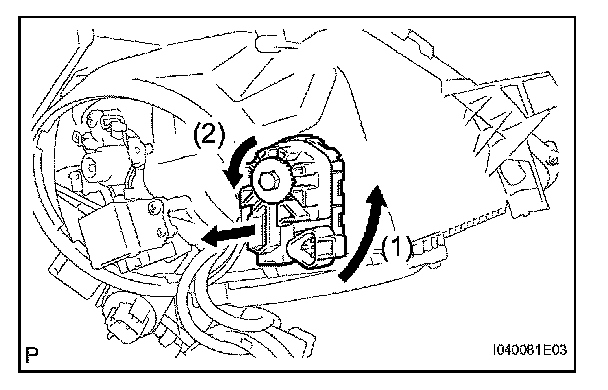 (2)

(1)

P

I040081E03