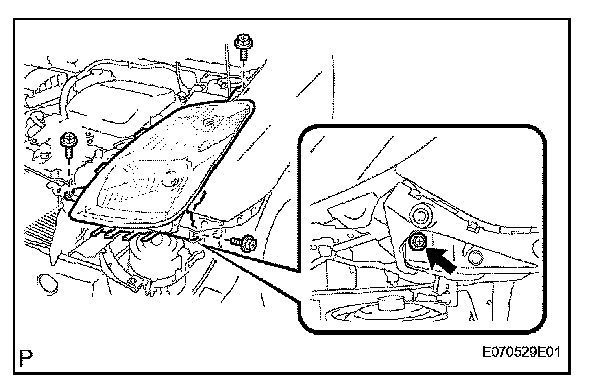 P

E070529E01