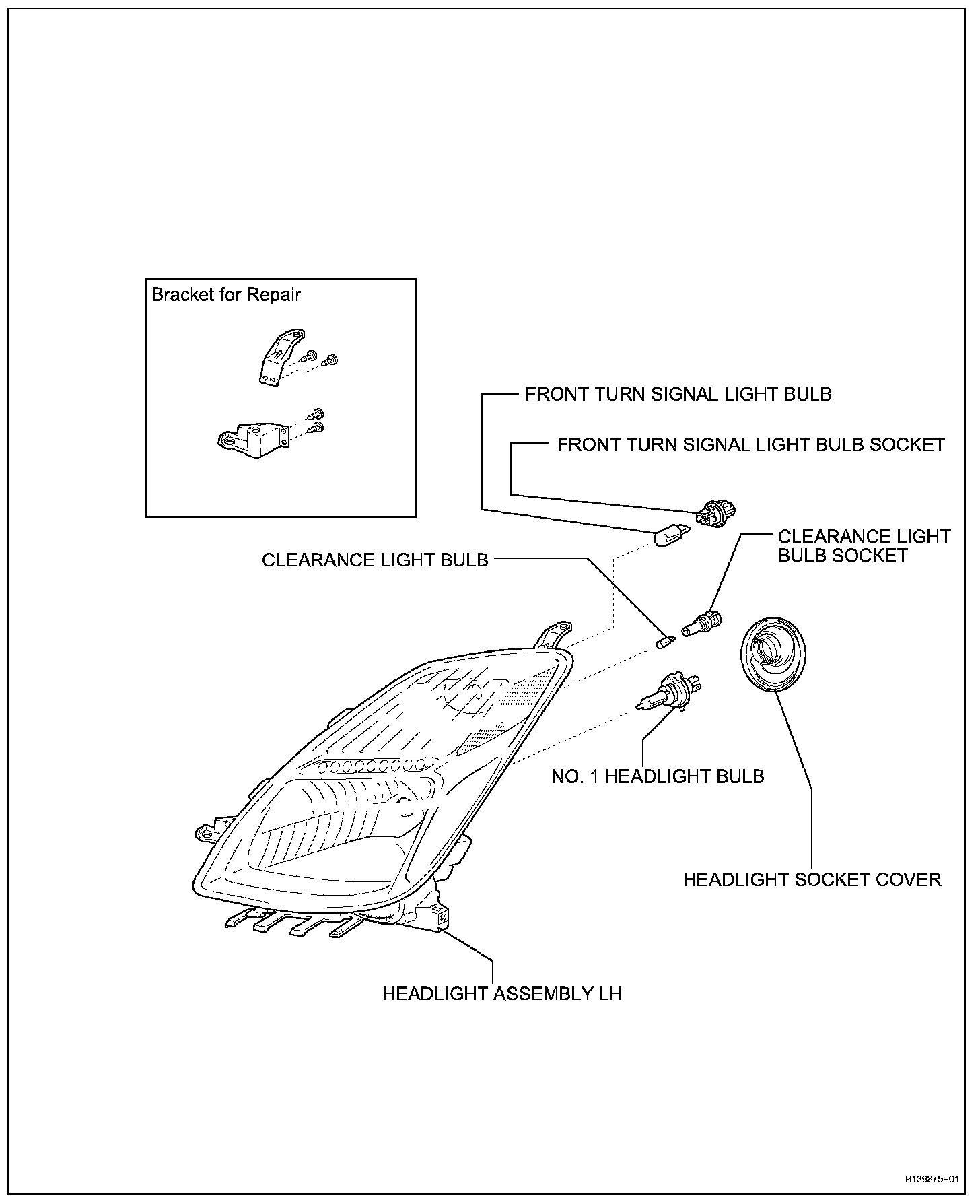 Bracket for Repair

FRONT TURN SIGNAL LIGHT BULB

FRONT TURN SIGNAL LIGHT BULB SOCKET

CLEARANCE LIGHT BULB SOCKET

CLEARANCE LIGHT BULB

NO. 1 HEADLIGHT BULB

HEADLIGHT SOCKET COVER

HEADLIGHT ASSEMBLY LH

B139875E01