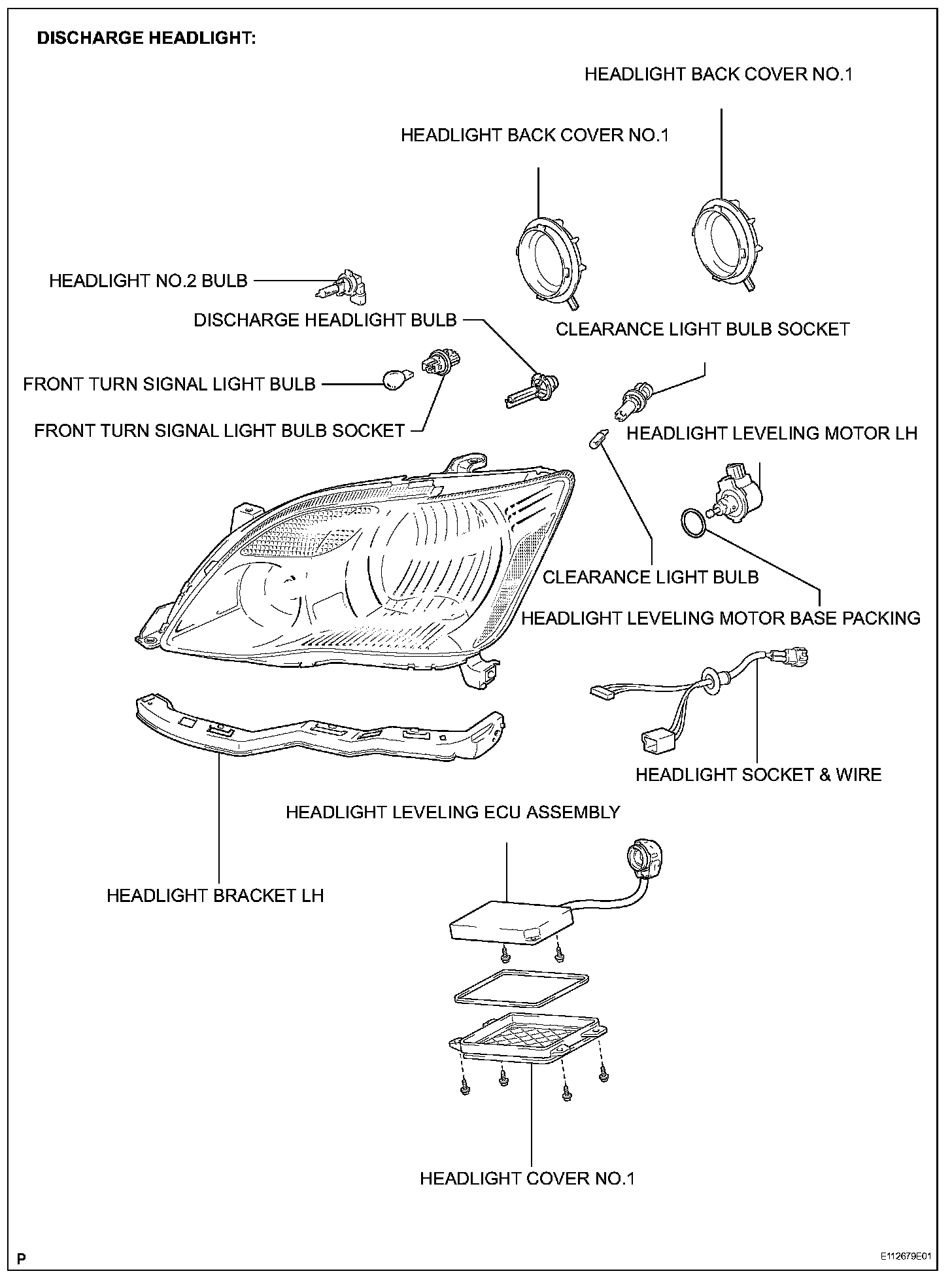 DISCHARGE HEADLIGHT:

HEADLIGHT BACK COVER NO.1

HEADLIGHT BACK COVER NO.1

HEADLIGHT NO.2 BULB

DISCHARGE HEADLIGHT BULB

CLEARANCE LIGHT BULB SOCKET

FRONT TURN SIGNAL LIGHT BULB

FRONT TURN SIGNAL LIGHT BULB SOCKET

HEADLIGHT LEVELING MOTOR LH

CLEARANCE LIGHT BULB

HEADLIGHT LEVELING MOTOR BASE PACKING

HEADLIGHT SOCKET & WIRE

HEADLIGHT LEVELING ECU ASSEMBLY

HEADLIGHT BRACKET LH

HEADLIGHT COVER NO.1

P

E112679E01