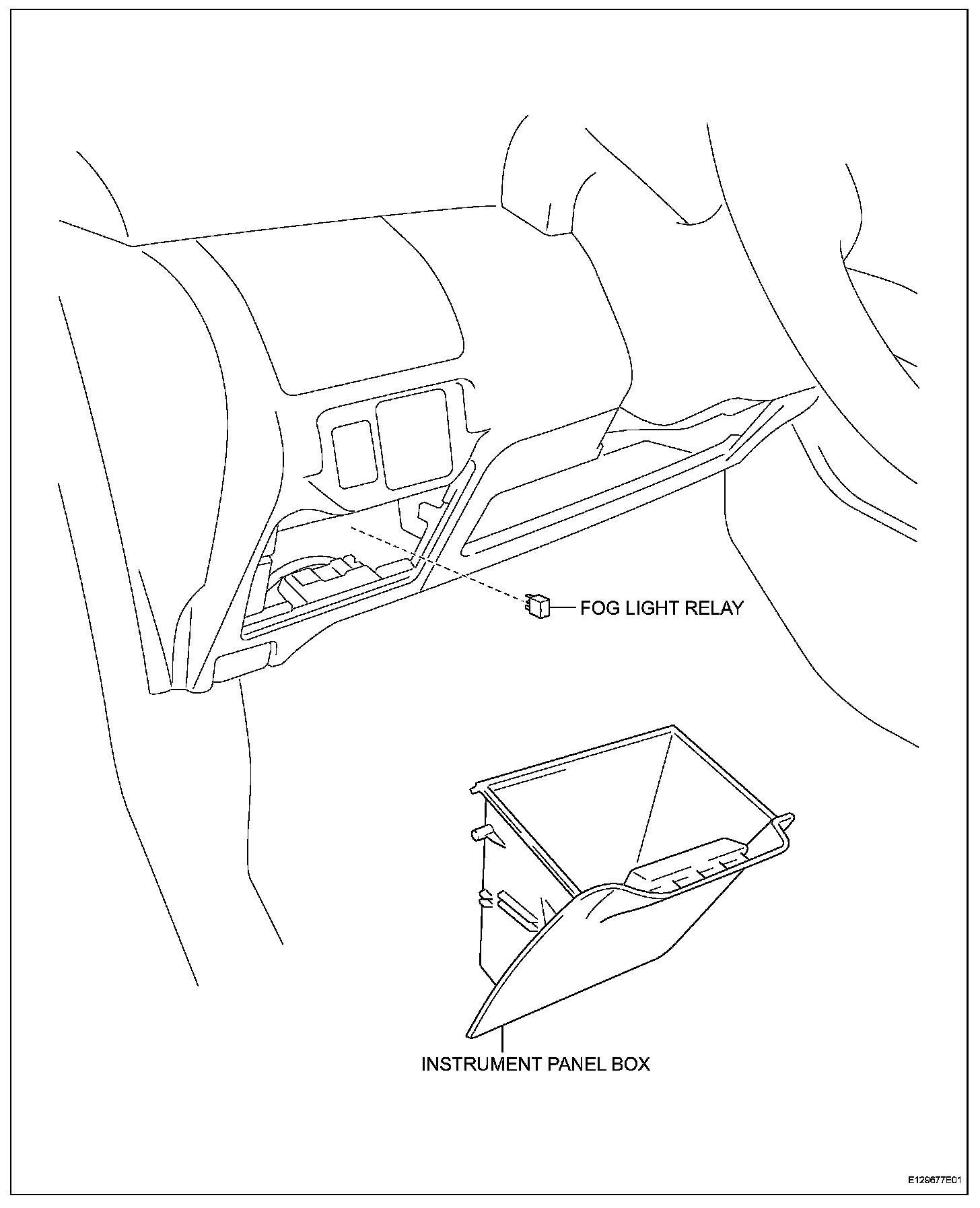 FOG LIGHT RELAY

INSTRUMENT PANEL BOX

E129677E01