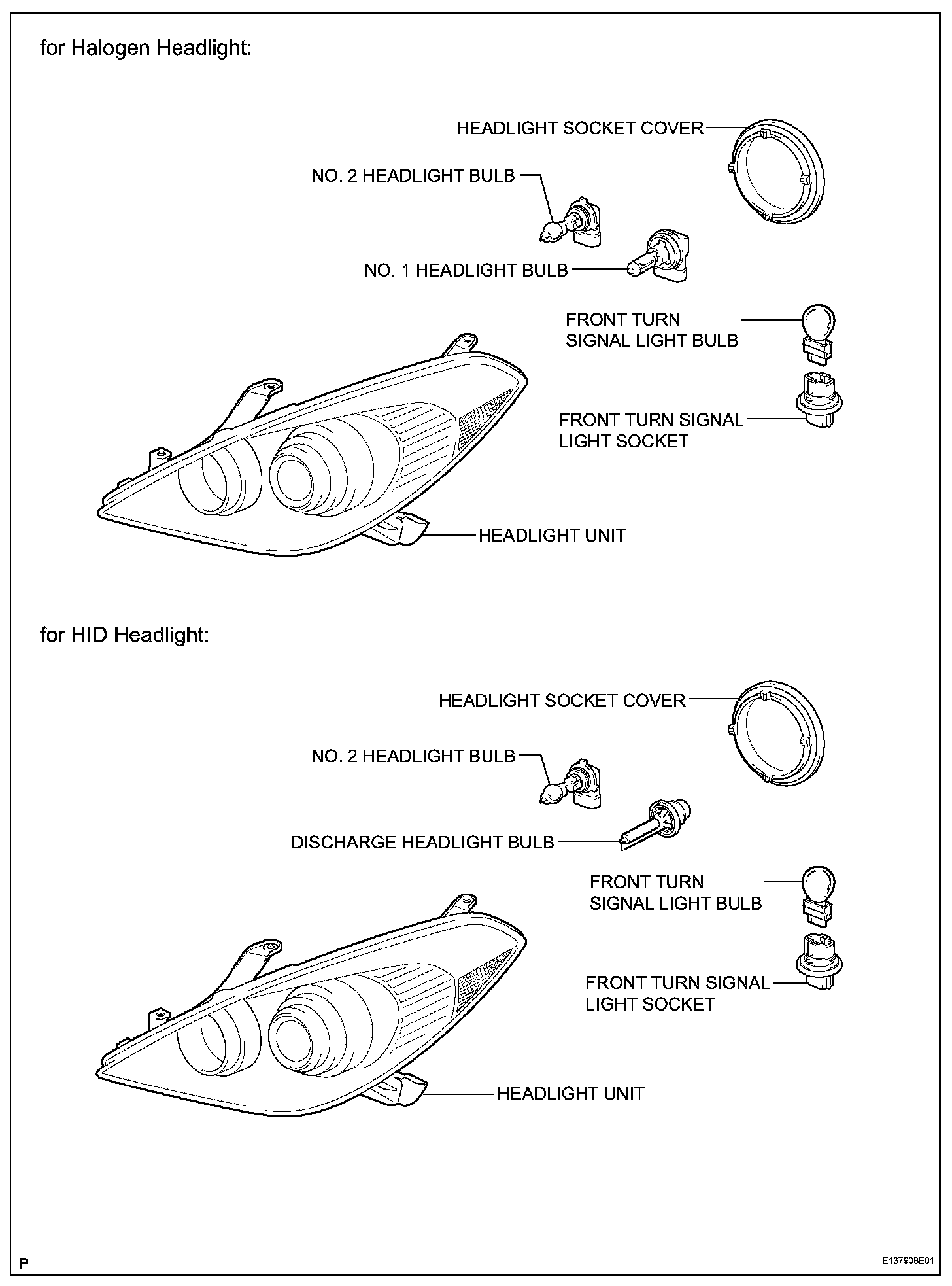 for Halogen Headlight:

HEADLIGHT SOCKET COVER

NO. 2 HEADLIGHT BULB

NO. 1 HEADLIGHT BULB

FRONT TURN SIGNAL LIGHT BULB

FRONT TURN SIGNAL LIGHT SOCKET

HEADLIGHT UNIT

for HID Headlight:

HEADLIGHT SOCKET COVER

NO. 2 HEADLIGHT BULB

DISCHARGE HEADLIGHT BULB

FRONT TURN SIGNAL LIGHT BULB

FRONT TURN SIGNAL LIGHT SOCKET

HEADLIGHT UNIT

P

E137908E01