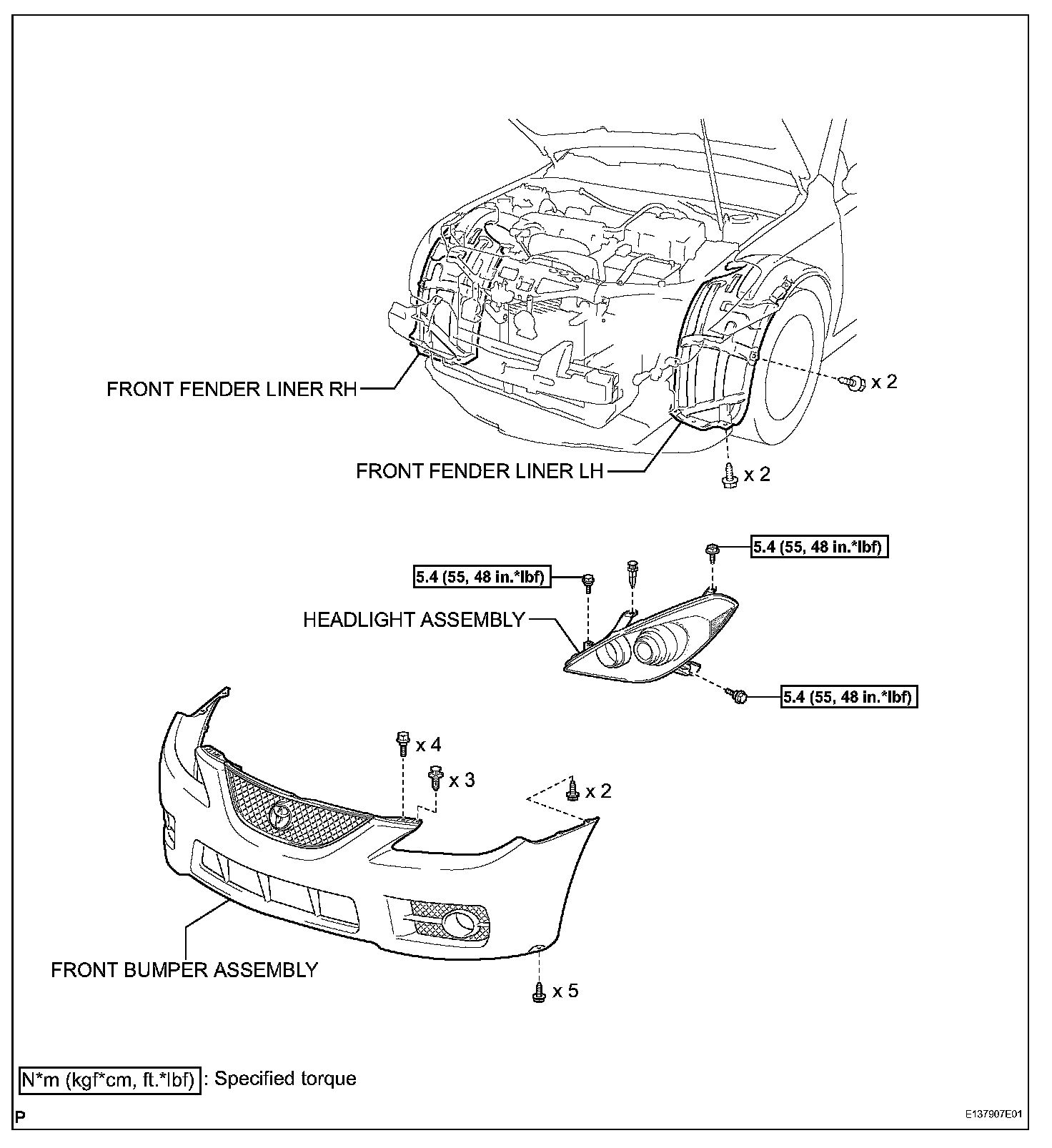 FRONT FENDER LINER RH

x 2

FRONT FENDER LINER LH

x 2

5.4 (55, 48 in.*lbf)

5.4 (55, 48 in.*lbf)

HEADLIGHT ASSEMBLY

5.4 (55, 48 in.*lbf)

x 4

x 3

x 2

FRONT BUMPER ASSEMBLY

x 5

N*m (kgf*cm, ft.*lbf) : Specified torque

P

E137907E01