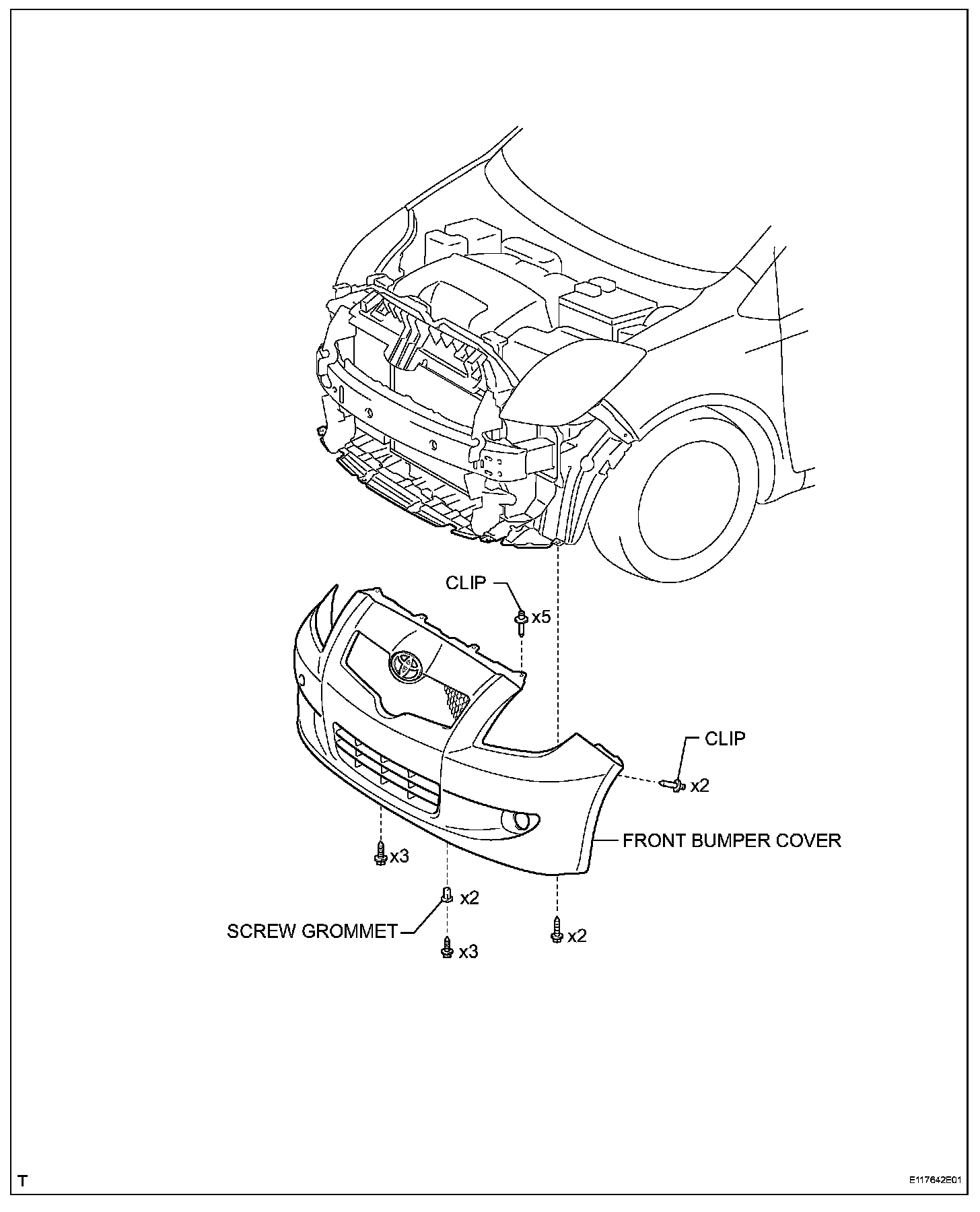 CLIP
x5
CLIP
x2
FRONT BUMPER COVER
x3
x2
SCREW GROMMET
x3
x2
T
E117642E01