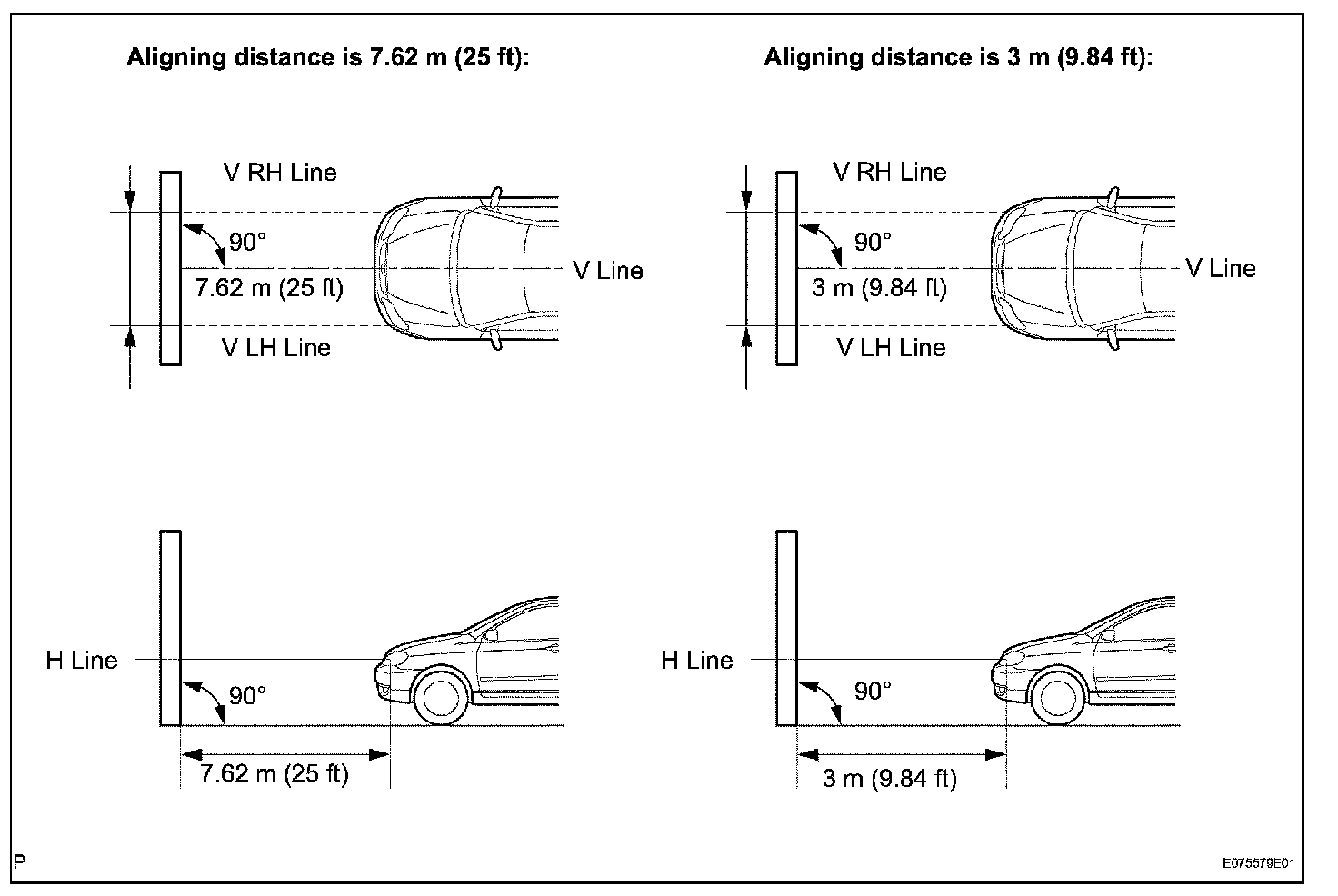 Aligning distance is 7.62 m (25 ft):

V RH Line

90°

7.62 m (25 ft)

V Line

V LH Line

H Line

90°

7.62 m (25 ft)

Aligning distance is 3 m (9.84 ft):

V RH Line

90°

3 m (9.84 ft)

V Line

V LH Line

H Line

90°

3 m (9.84 ft)

P

E075579E01