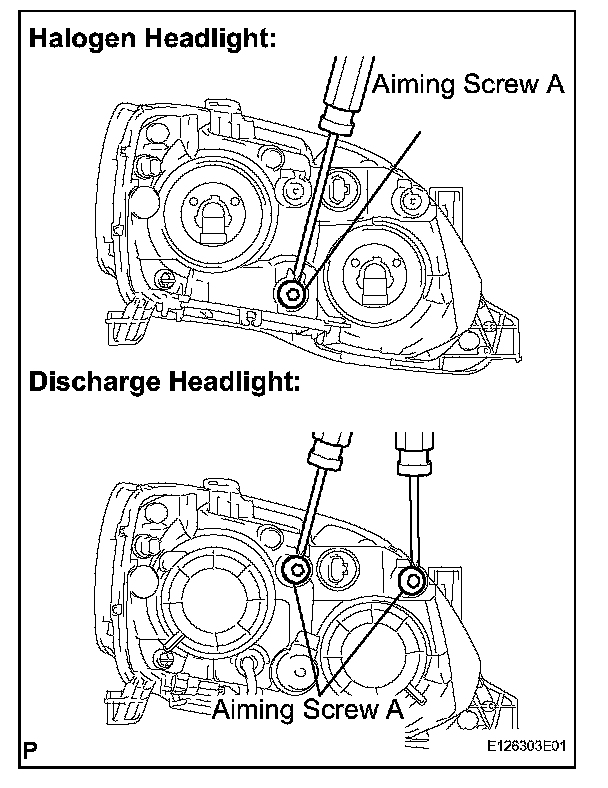 Halogen Headlight:

Aiming Screw A

Discharge Headlight:

Aiming Screw A

P

E126303E01