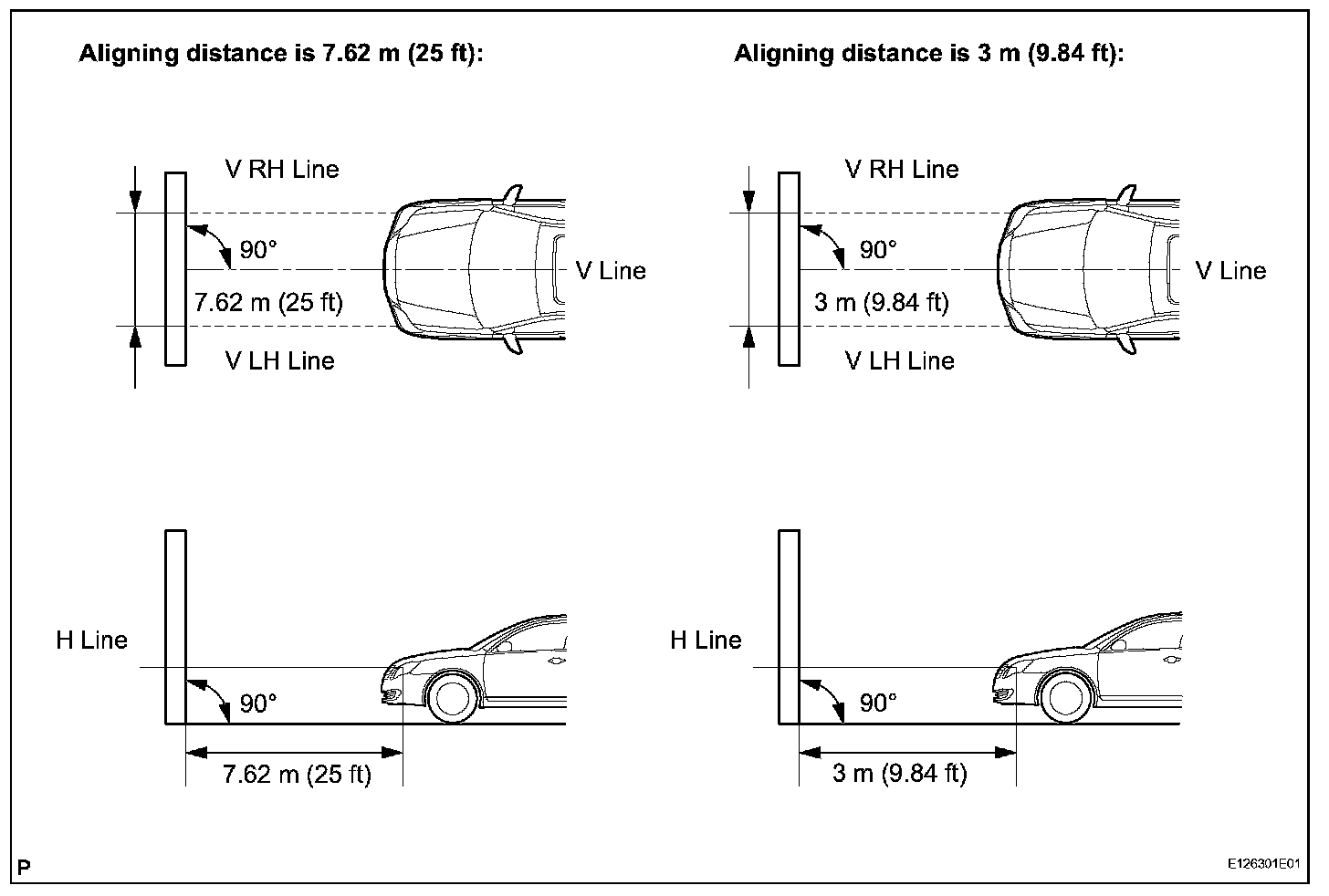 Aligning distance is 7.62 m (25 ft):

V RH Line

90°

V Line

7.62 m (25 ft)

V LH Line

H Line

90°

7.62 m (25 ft)

Aligning distance is 3 m (9.84 ft):

V RH Line

90°

V Line

3 m (9.84 ft)

V LH Line

H Line

90°

3 m (9.84 ft)

P

E126301E01