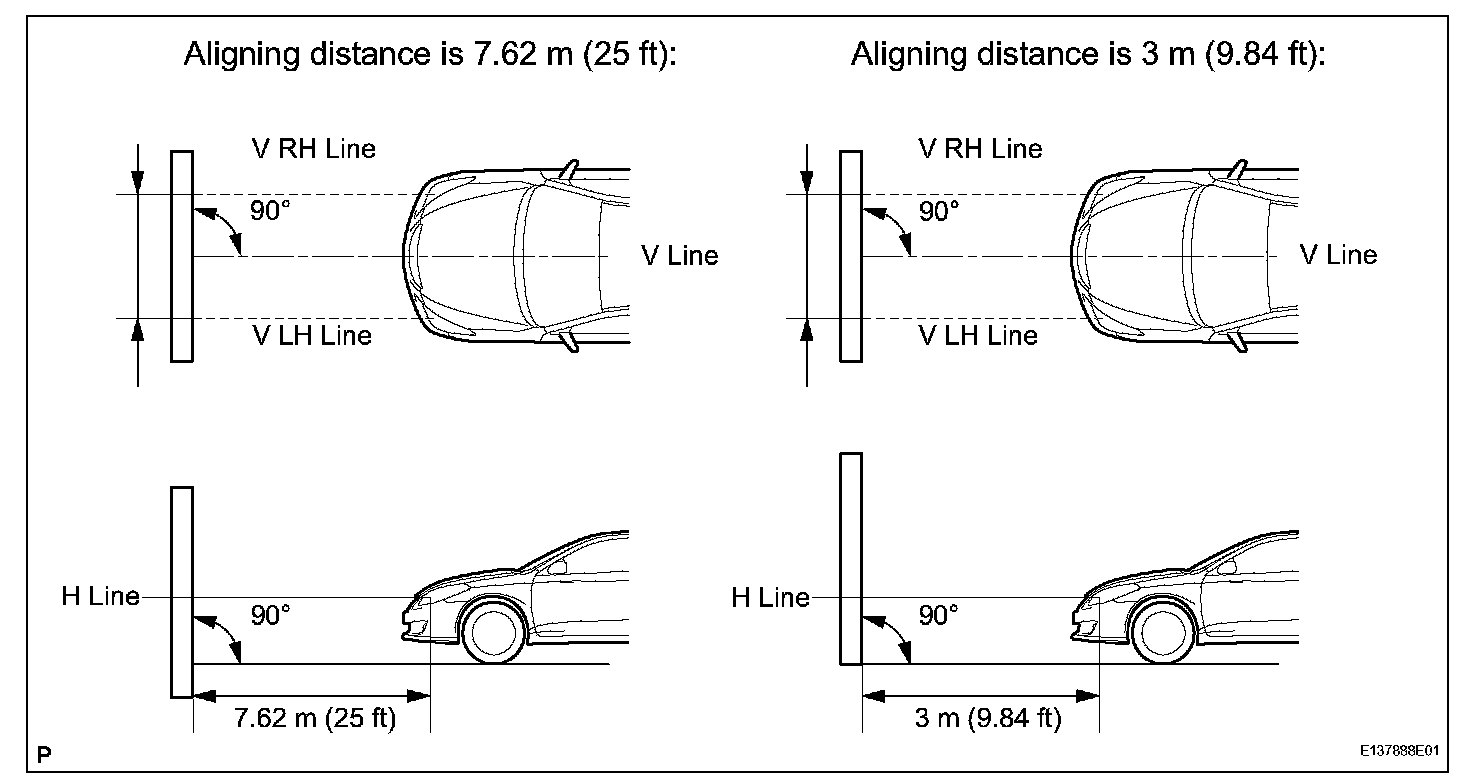 Aligning distance is 7.62 m (25 ft):

V RH Line

90°

V Line

V LH Line

H Line

90°

7.62 m (25 ft)

Aligning distance is 3 m (9.84 ft):

V RH Line

90°

V Line

V LH Line

H Line

90°

3 m (9.84 ft)

P

E137888E01