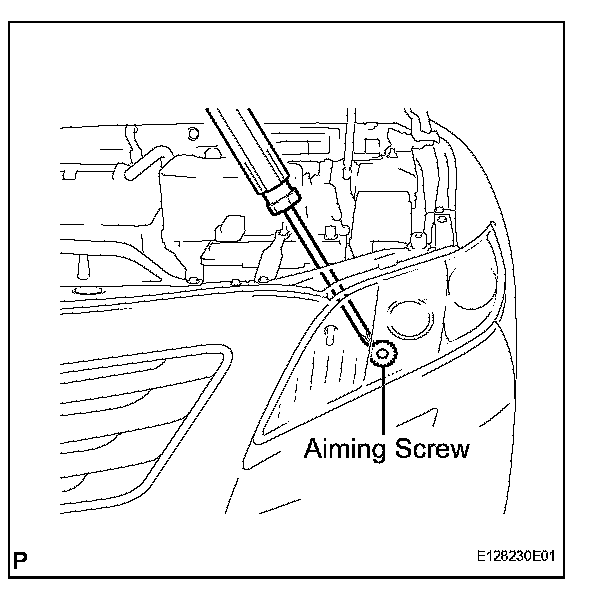 Aiming Screw

P

E128230E01