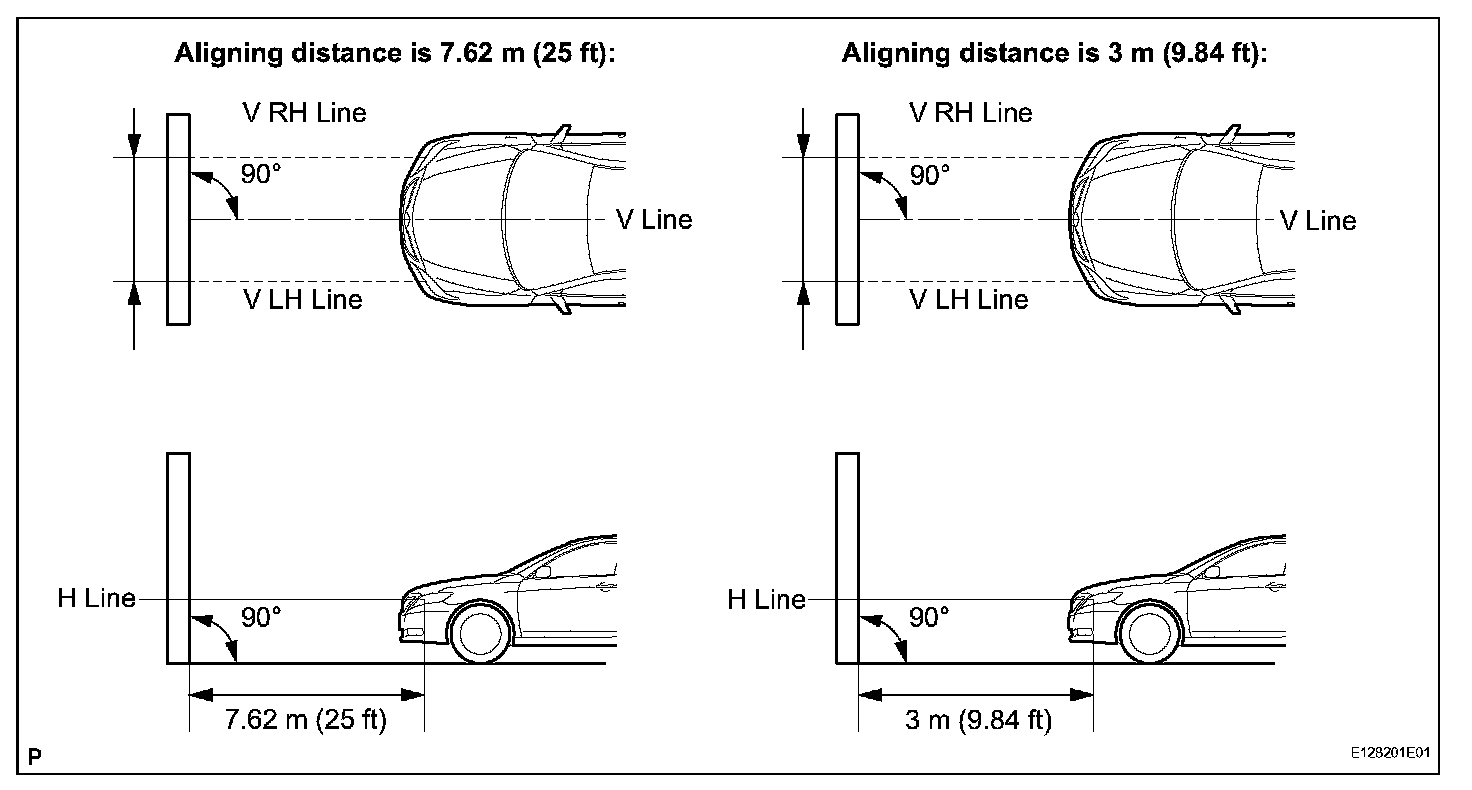 Aligning distance is 7.62 m (25 ft):

V RH Line

90°

V Line

V LH Line

H Line

90°

7.62 m (25 ft)

Aligning distance is 3 m (9.84 ft):

V RH Line

90°

V Line

V LH Line

H Line

90°

3 m (9.84 ft)

P

E128201E01