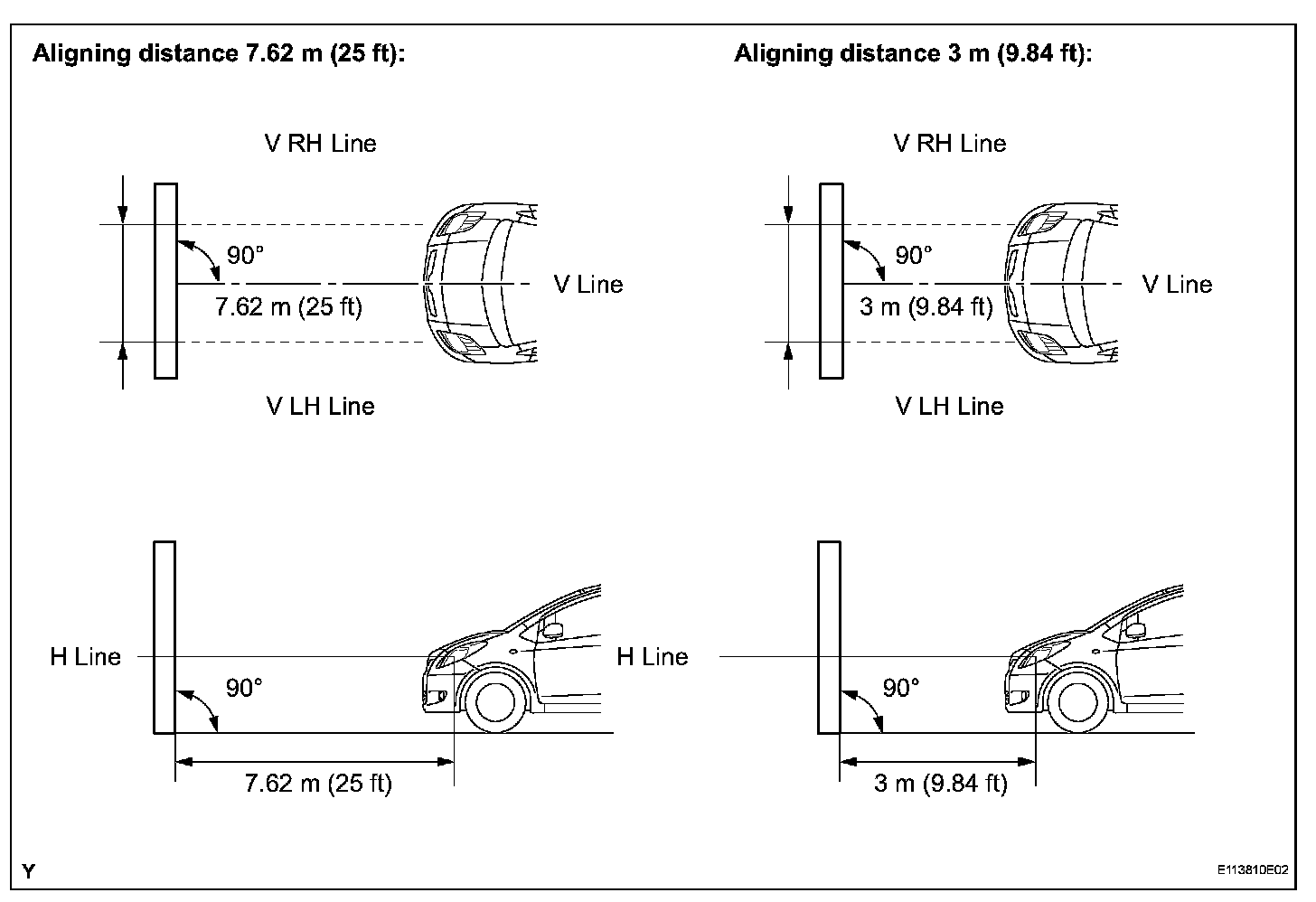 Aligning distance 7.62 m (25 ft):

V RH Line

90°

7.62 m (25 ft)

V Line

V LH Line

H Line

90°

7.62 m (25 ft)

Aligning distance 3 m (9.84 ft):

V RH Line

90°

3 m (9.84 ft)

V Line

V LH Line

H Line

90°

3 m (9.84 ft)

Y

E113810E02