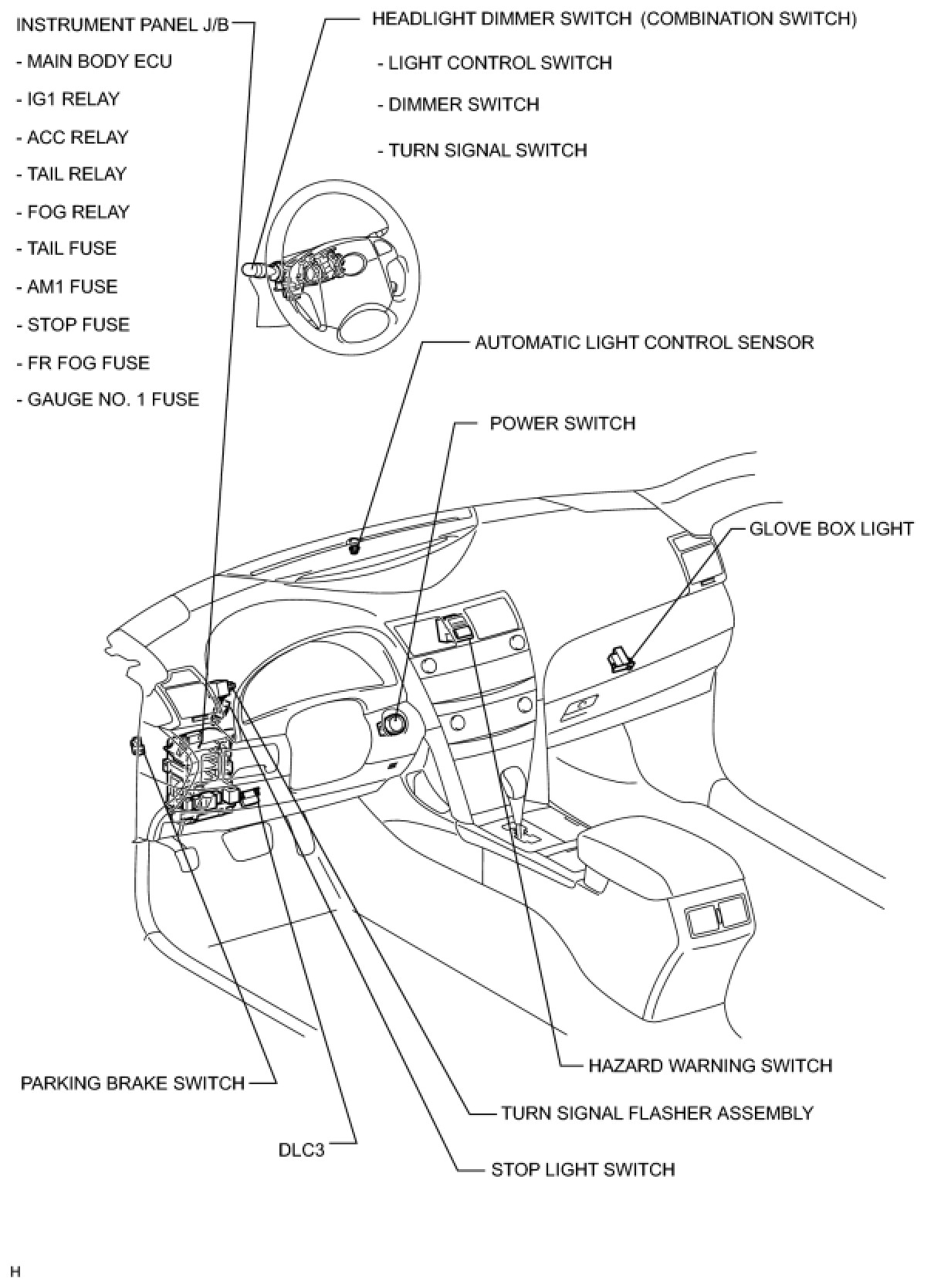 INSTRUMENT PANEL J/B
- MAIN BODY ECU
- IG1 RELAY
- ACC RELAY
- TAIL RELAY
- FOG RELAY
- TAIL FUSE
- AM1 FUSE
- STOP FUSE
- FR FOG FUSE
- GAUGE NO. 1 FUSE

HEADLIGHT DIMMER SWITCH (COMBINATION SWITCH)
- LIGHT CONTROL SWITCH
- DIMMER SWITCH
- TURN SIGNAL SWITCH

AUTOMATIC LIGHT CONTROL SENSOR

POWER SWITCH

GLOVE BOX LIGHT

HAZARD WARNING SWITCH

PARKING BRAKE SWITCH

TURN SIGNAL FLASHER ASSEMBLY

DLC3

STOP LIGHT SWITCH

H