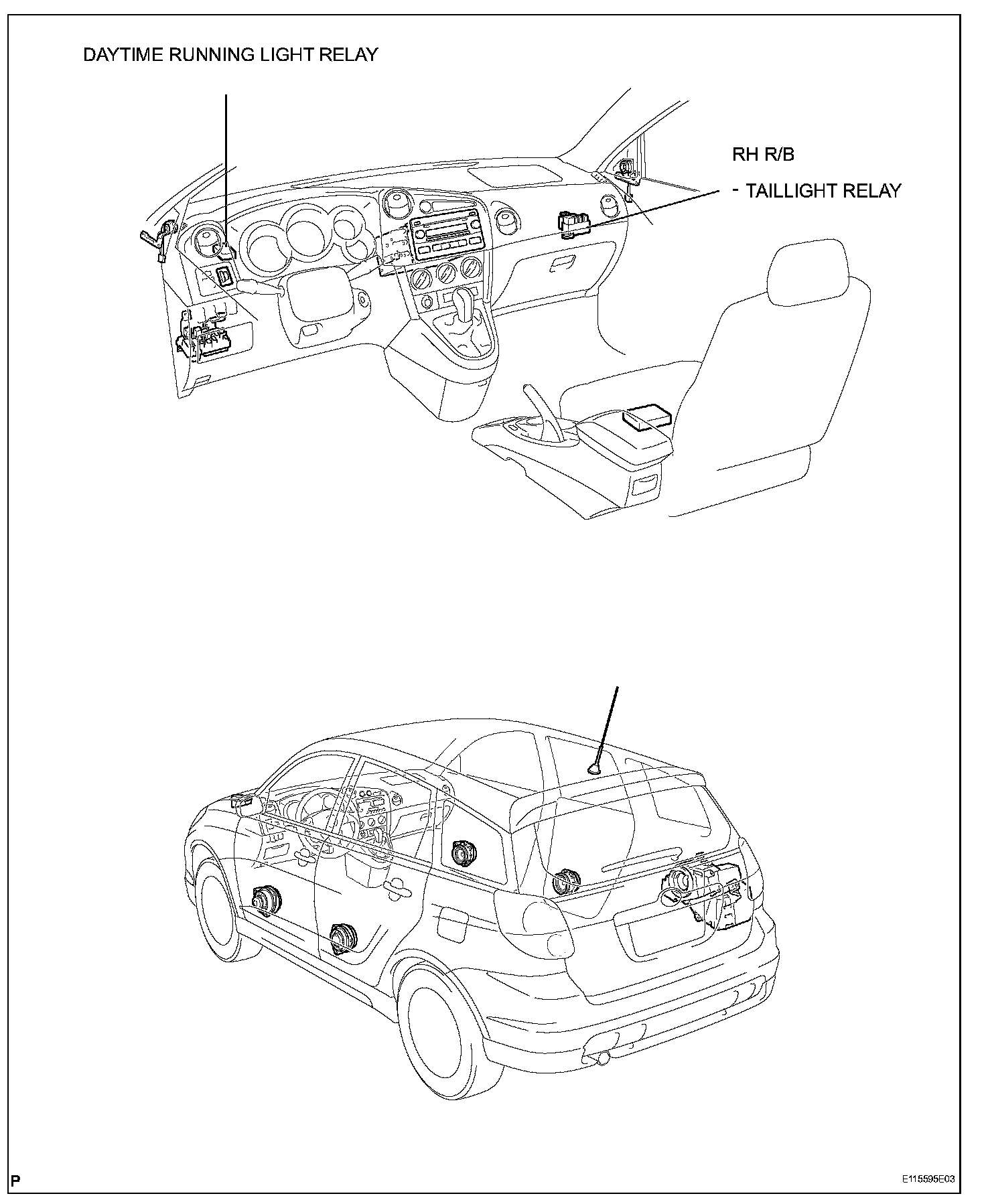 DAYTIME RUNNING LIGHT RELAY

RH R/B

- TAILLIGHT RELAY

P

E115595E03