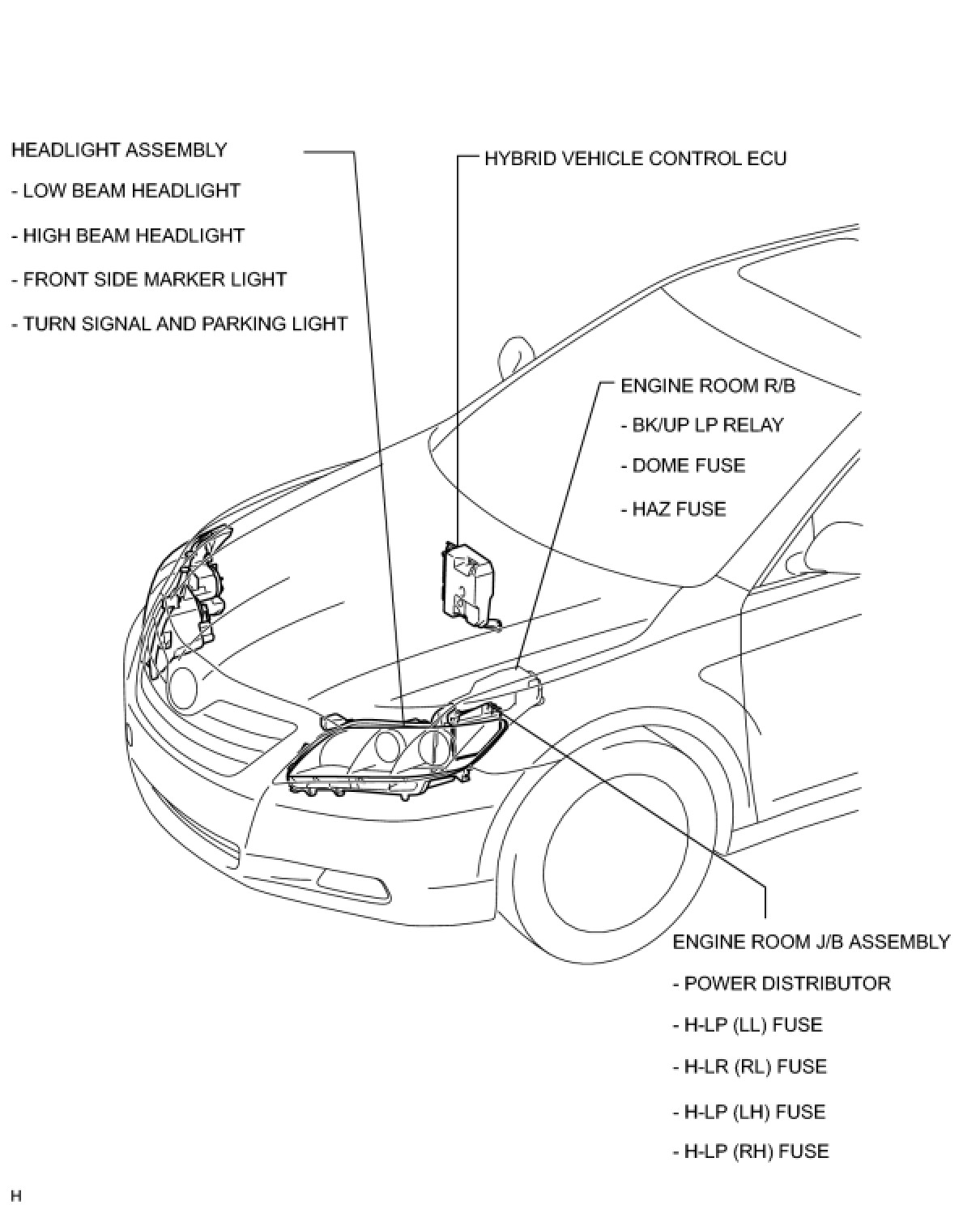 HEADLIGHT ASSEMBLY
- LOW BEAM HEADLIGHT
- HIGH BEAM HEADLIGHT
- FRONT SIDE MARKER LIGHT
- TURN SIGNAL AND PARKING LIGHT

HYBRID VEHICLE CONTROL ECU

ENGINE ROOM R/B
- BK/UP LP RELAY
- DOME FUSE
- HAZ FUSE

ENGINE ROOM J/B ASSEMBLY
- POWER DISTRIBUTOR
- H-LP (LL) FUSE
- H-LR (RL) FUSE
- H-LP (LH) FUSE
- H-LP (RH) FUSE

H