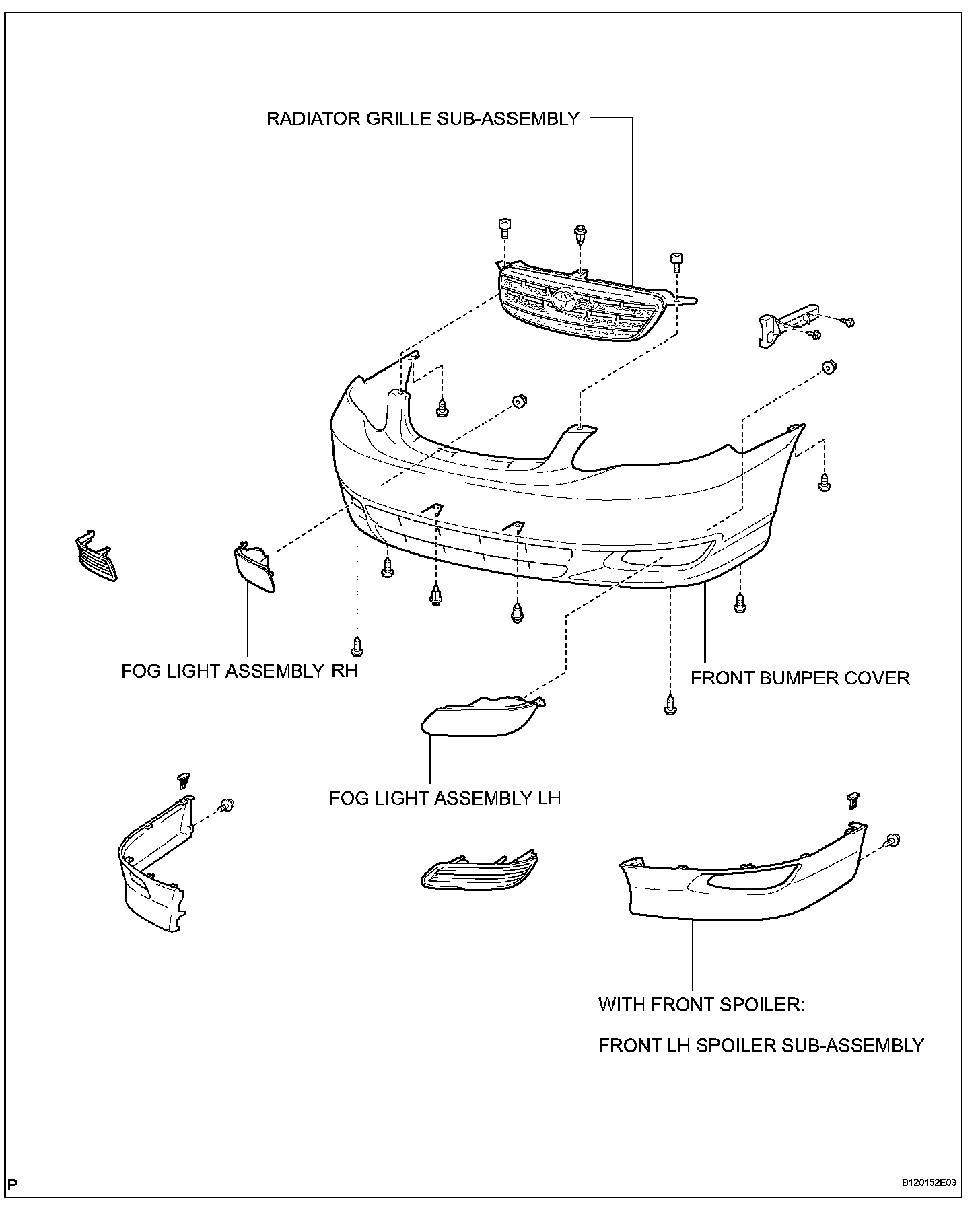 RADIATOR GRILLE SUB-ASSEMBLY

FOG LIGHT ASSEMBLY RH

FRONT BUMPER COVER

FOG LIGHT ASSEMBLY LH

WITH FRONT SPOILER:

FRONT LH SPOILER SUB-ASSEMBLY

P

B120152E03