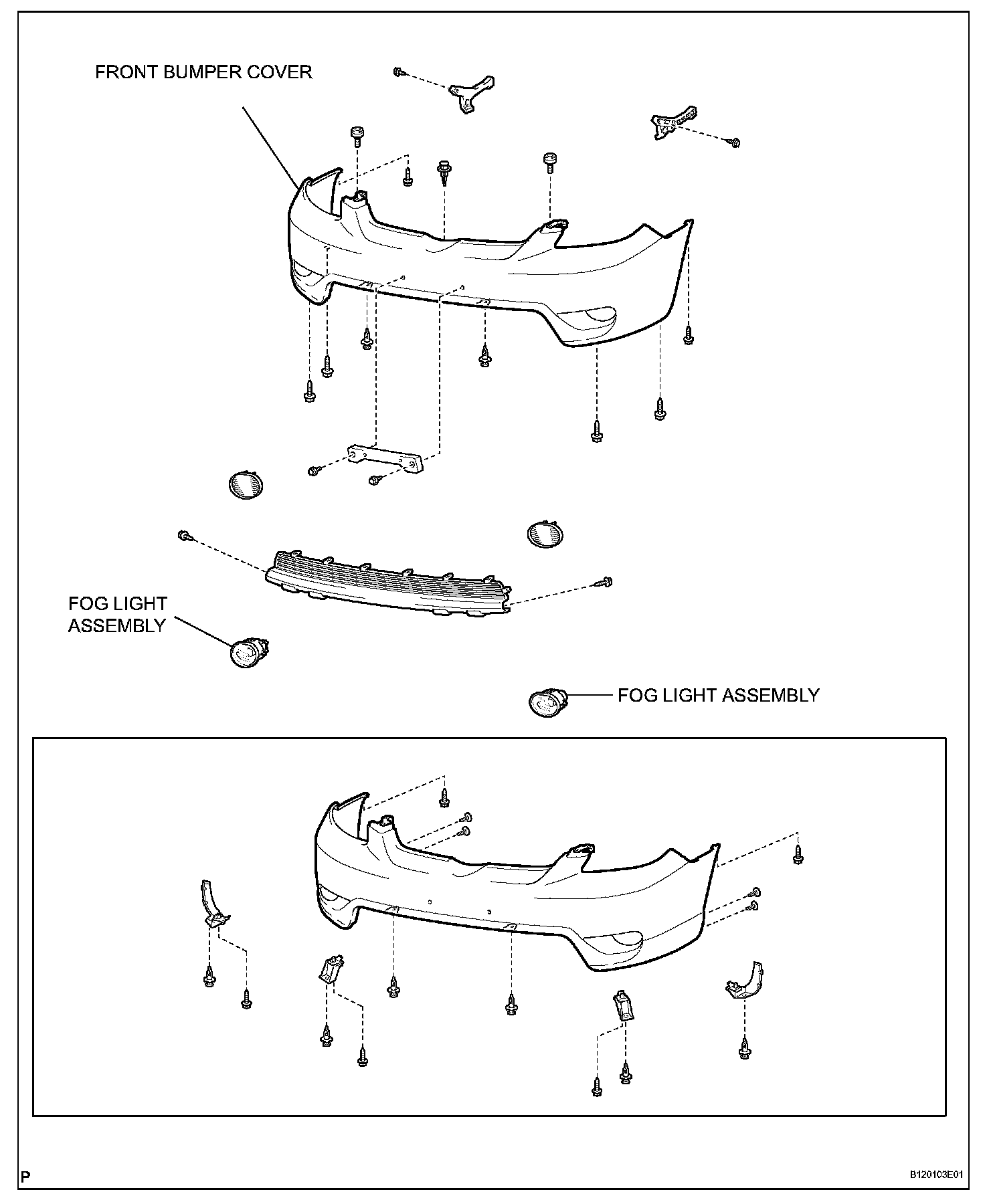 FRONT BUMPER COVER

FOG LIGHT ASSEMBLY

FOG LIGHT ASSEMBLY

P

B120103E01