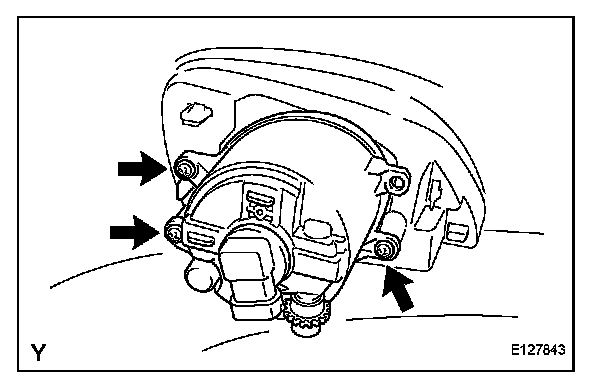 Y

E127843