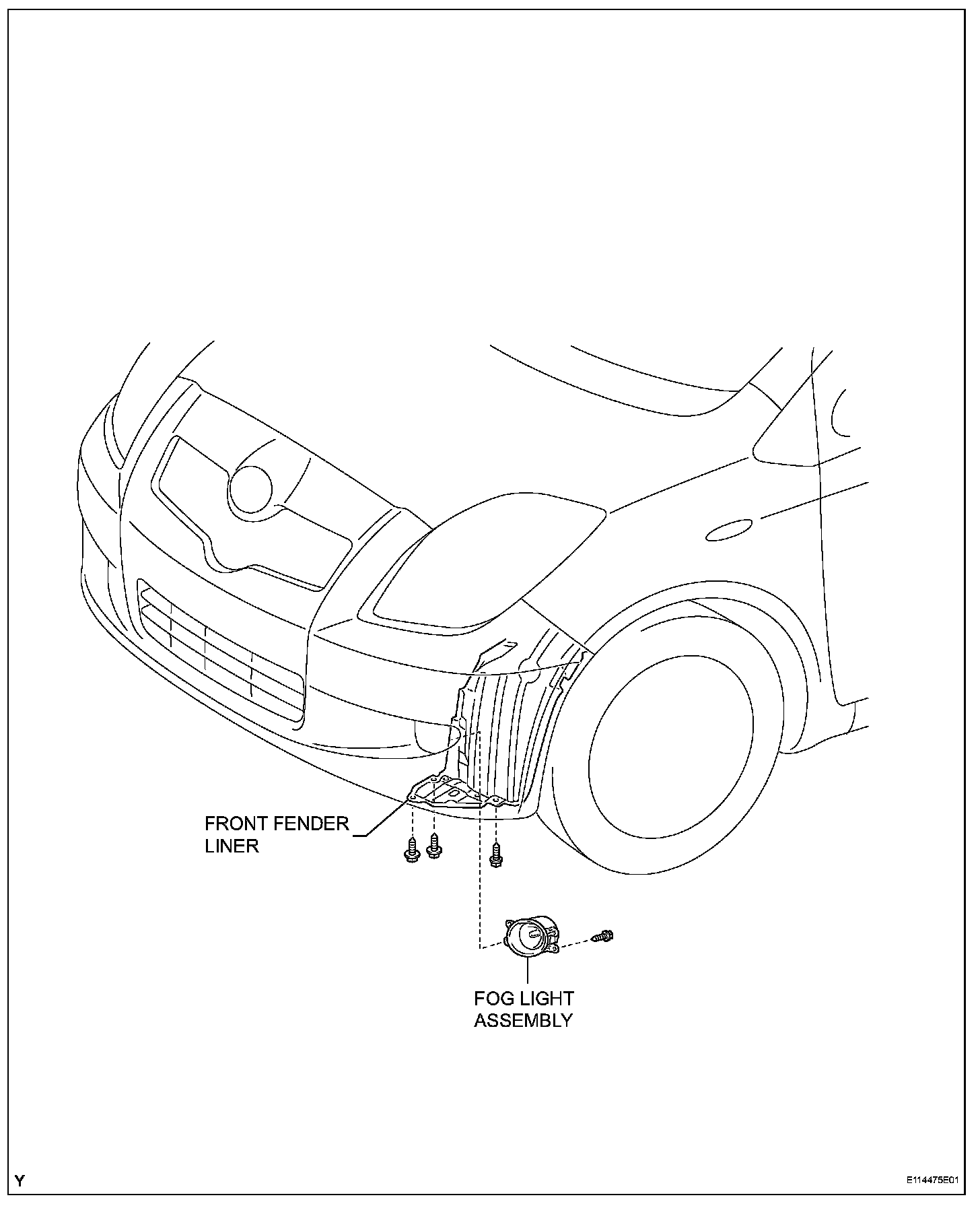 FRONT FENDER LINER

FOG LIGHT ASSEMBLY

Y

E114475E01