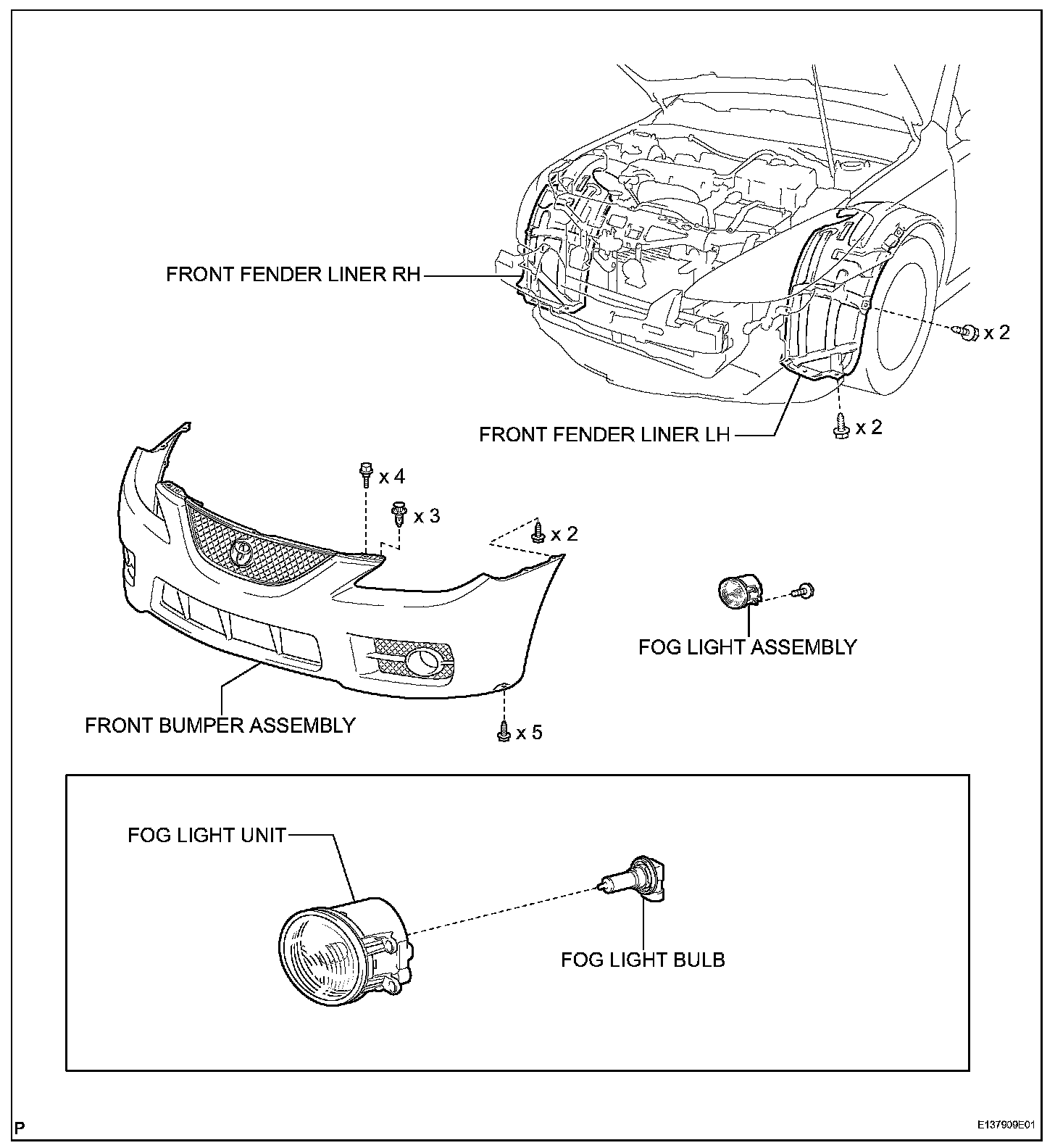 FRONT FENDER LINER RH

x 2

FRONT FENDER LINER LH

x 2

x 4

x 3

x 2

FOG LIGHT ASSEMBLY

FRONT BUMPER ASSEMBLY

x 5

FOG LIGHT UNIT

FOG LIGHT BULB

P

E137909E01