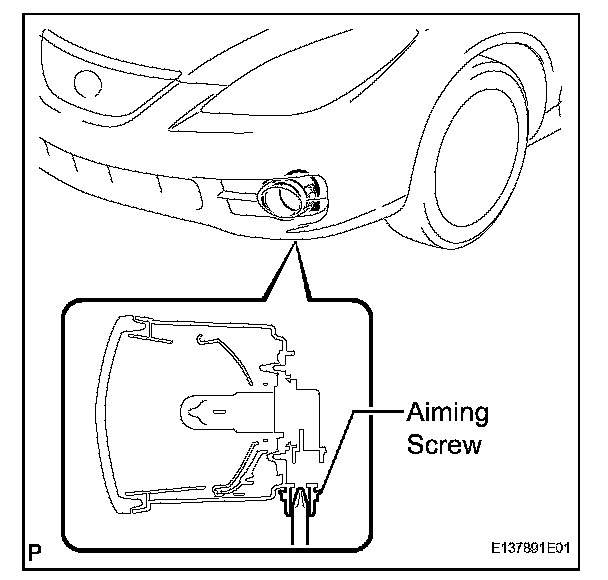 Aiming Screw

P

E137891E01