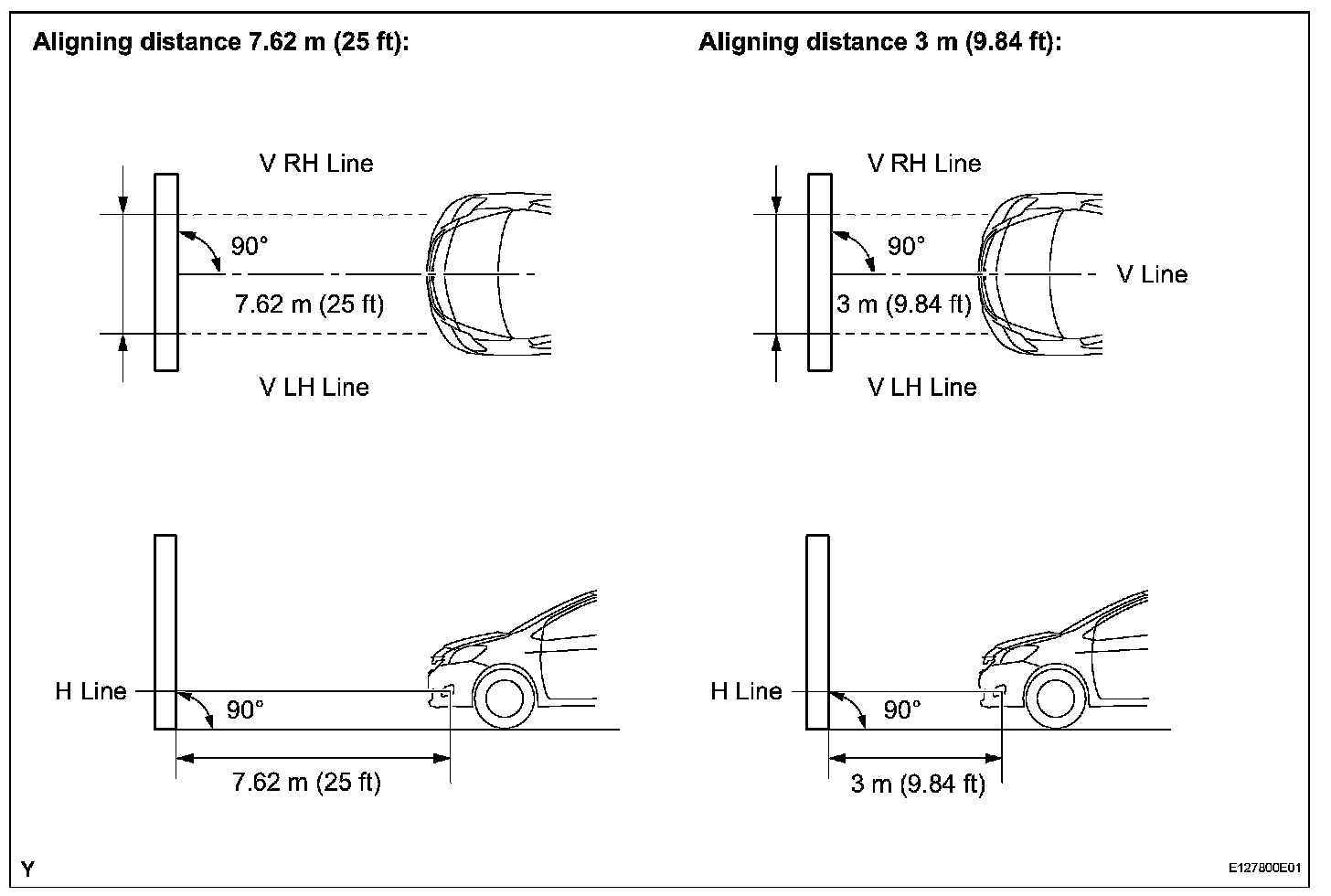 Aligning distance 7.62 m (25 ft):

V RH Line

90°

7.62 m (25 ft)

V LH Line

H Line

90°

7.62 m (25 ft)

Aligning distance 3 m (9.84 ft):

V RH Line

90°

V Line

3 m (9.84 ft)

V LH Line

H Line

90°

3 m (9.84 ft)

Y

E127800E01