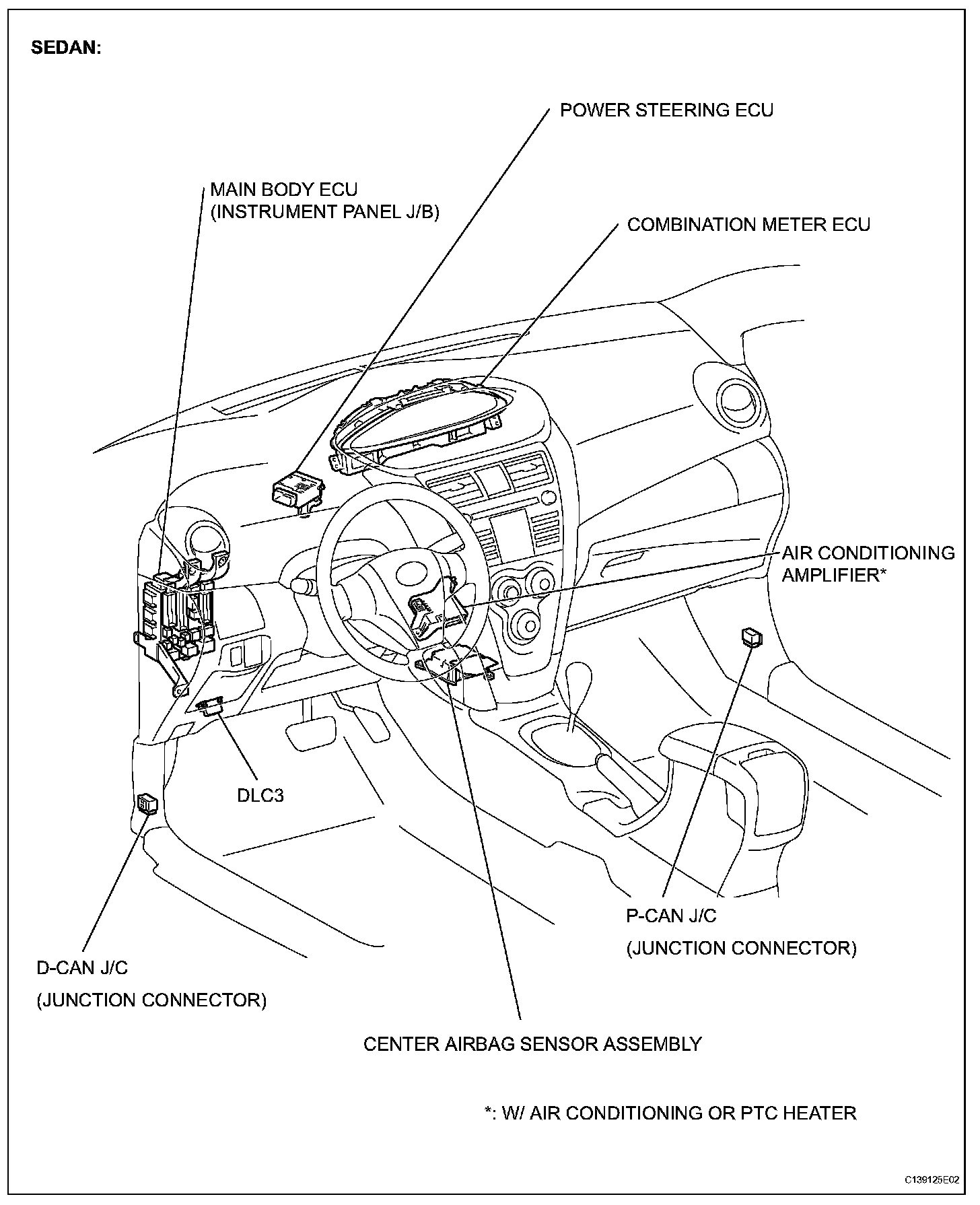 SEDAN:

POWER STEERING ECU

MAIN BODY ECU
(INSTRUMENT PANEL J/B)

COMBINATION METER ECU

AIR CONDITIONING
AMPLIFIER*

DLC3

P-CAN J/C
(JUNCTION CONNECTOR)

D-CAN J/C
(JUNCTION CONNECTOR)

CENTER AIRBAG SENSOR ASSEMBLY

*: W/ AIR CONDITIONING OR PTC HEATER

C139125E02