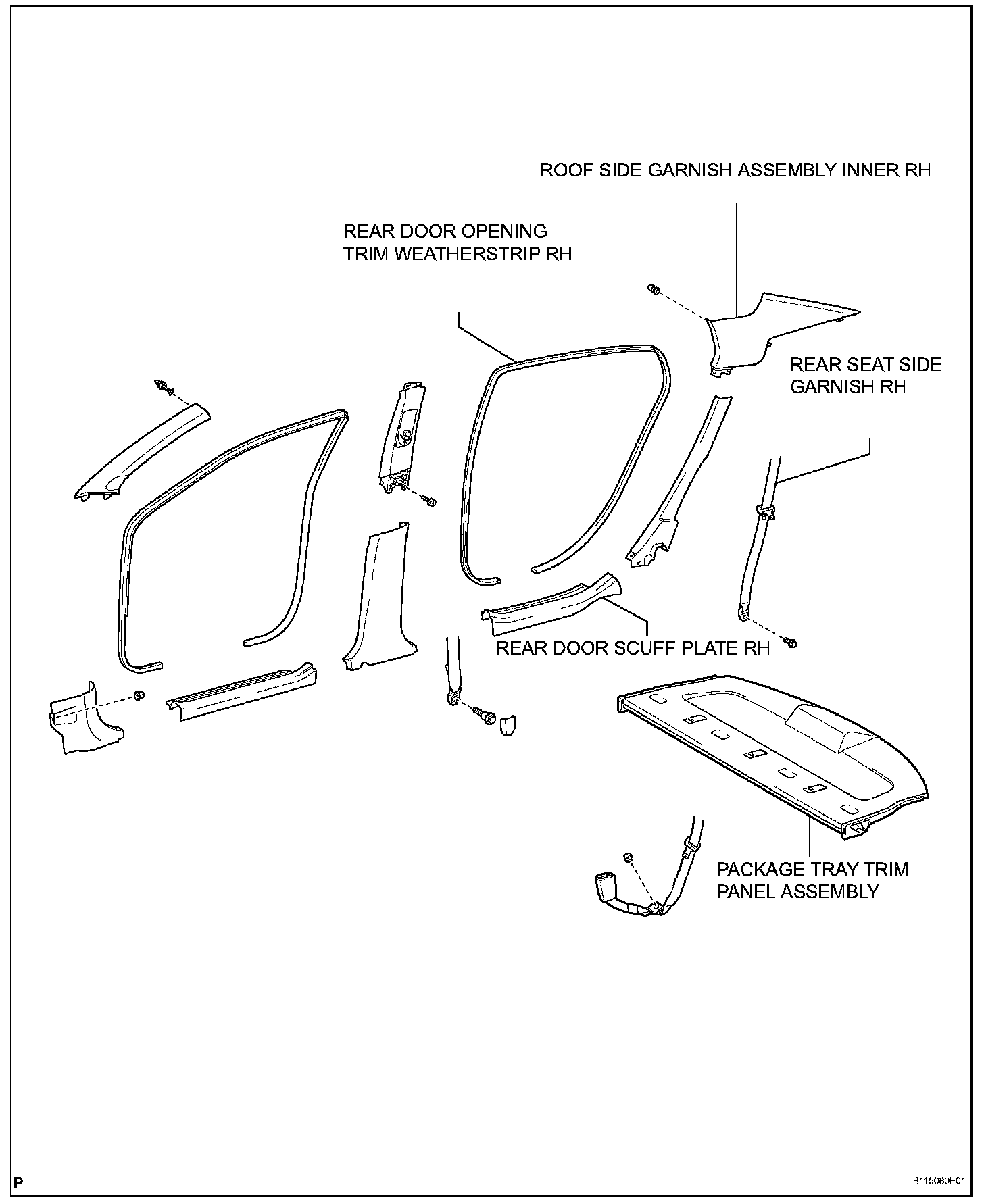 ROOF SIDE GARNISH ASSEMBLY INNER RH

REAR DOOR OPENING TRIM WEATHERSTRIP RH

REAR SEAT SIDE GARNISH RH

REAR DOOR SCUFF PLATE RH

PACKAGE TRAY TRIM PANEL ASSEMBLY

P

B115060E01