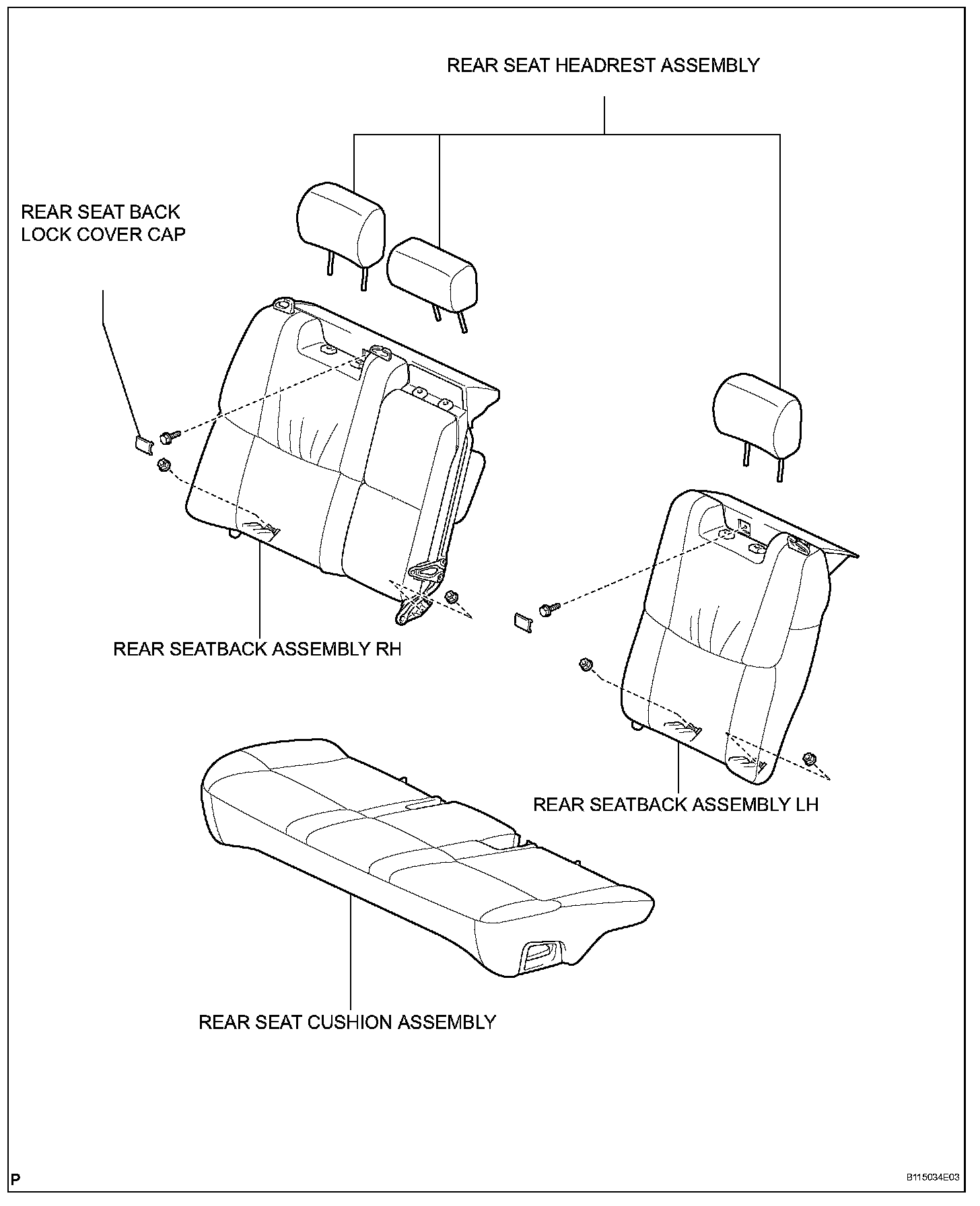 REAR SEAT HEADREST ASSEMBLY

REAR SEAT BACK LOCK COVER CAP

REAR SEATBACK ASSEMBLY RH

REAR SEATBACK ASSEMBLY LH

REAR SEAT CUSHION ASSEMBLY

P

B115034E03