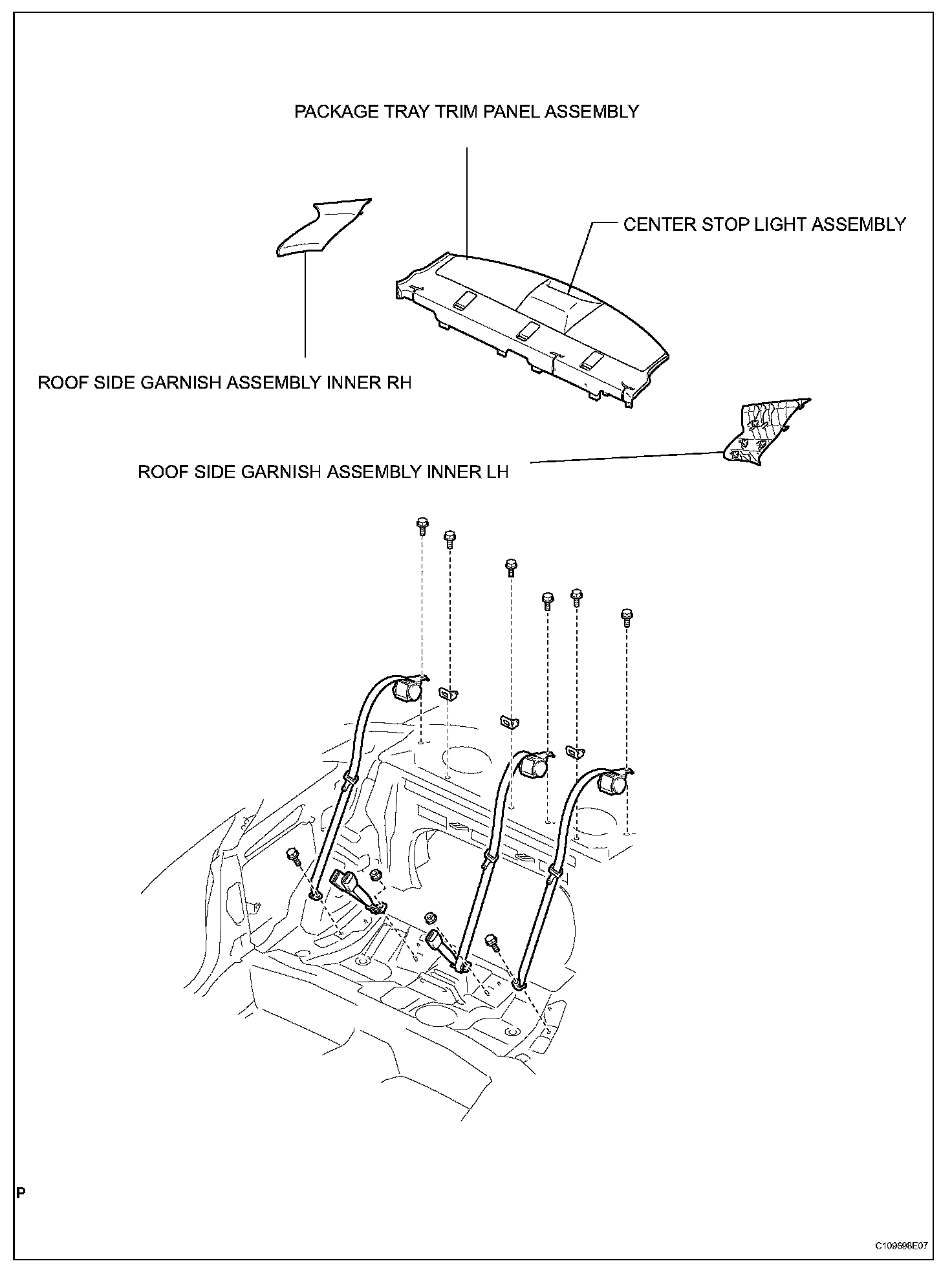 PACKAGE TRAY TRIM PANEL ASSEMBLY

CENTER STOP LIGHT ASSEMBLY

ROOF SIDE GARNISH ASSEMBLY INNER RH

ROOF SIDE GARNISH ASSEMBLY INNER LH

P

C109698E07