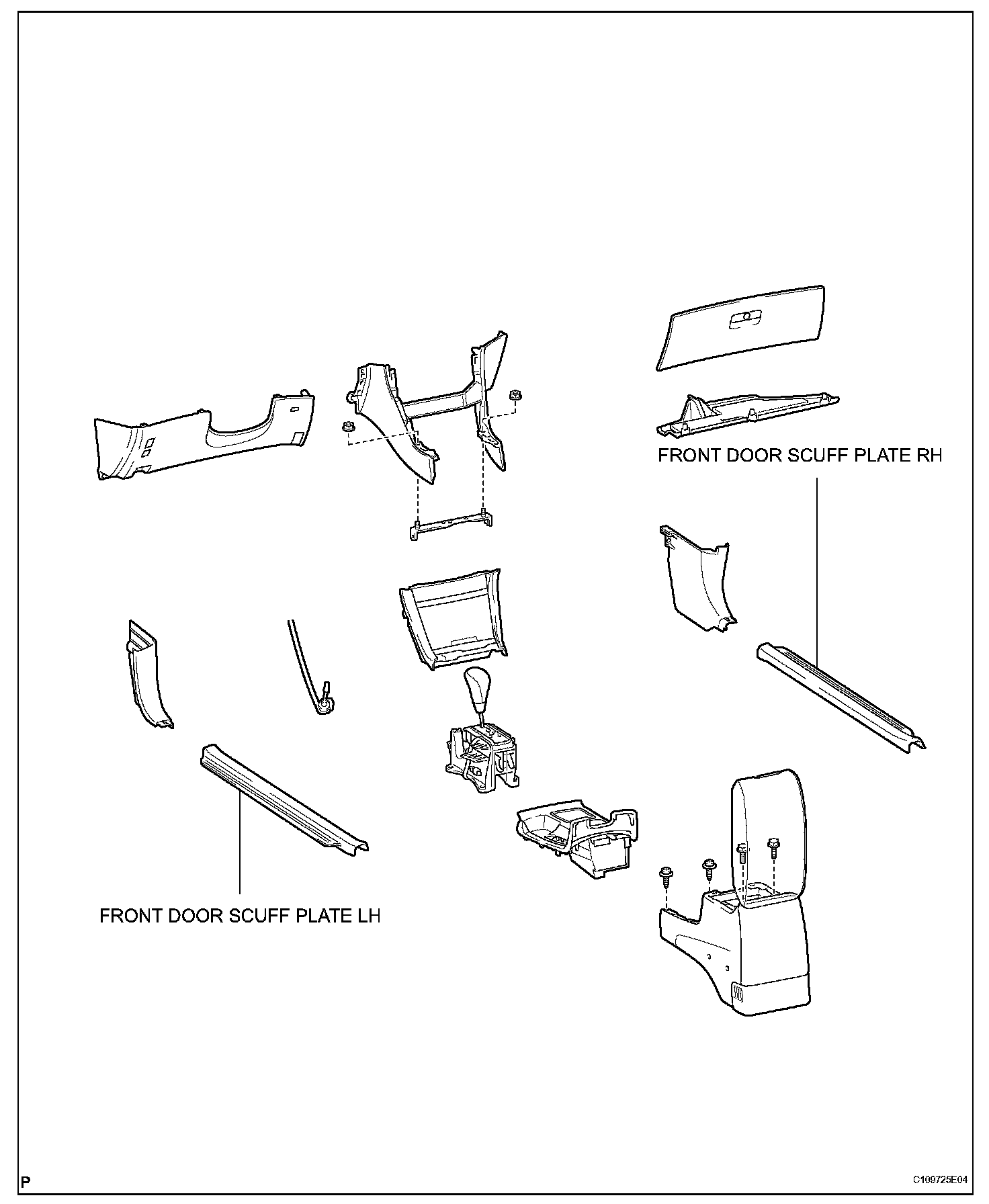 FRONT DOOR SCUFF PLATE RH

FRONT DOOR SCUFF PLATE LH

P

C109725E04