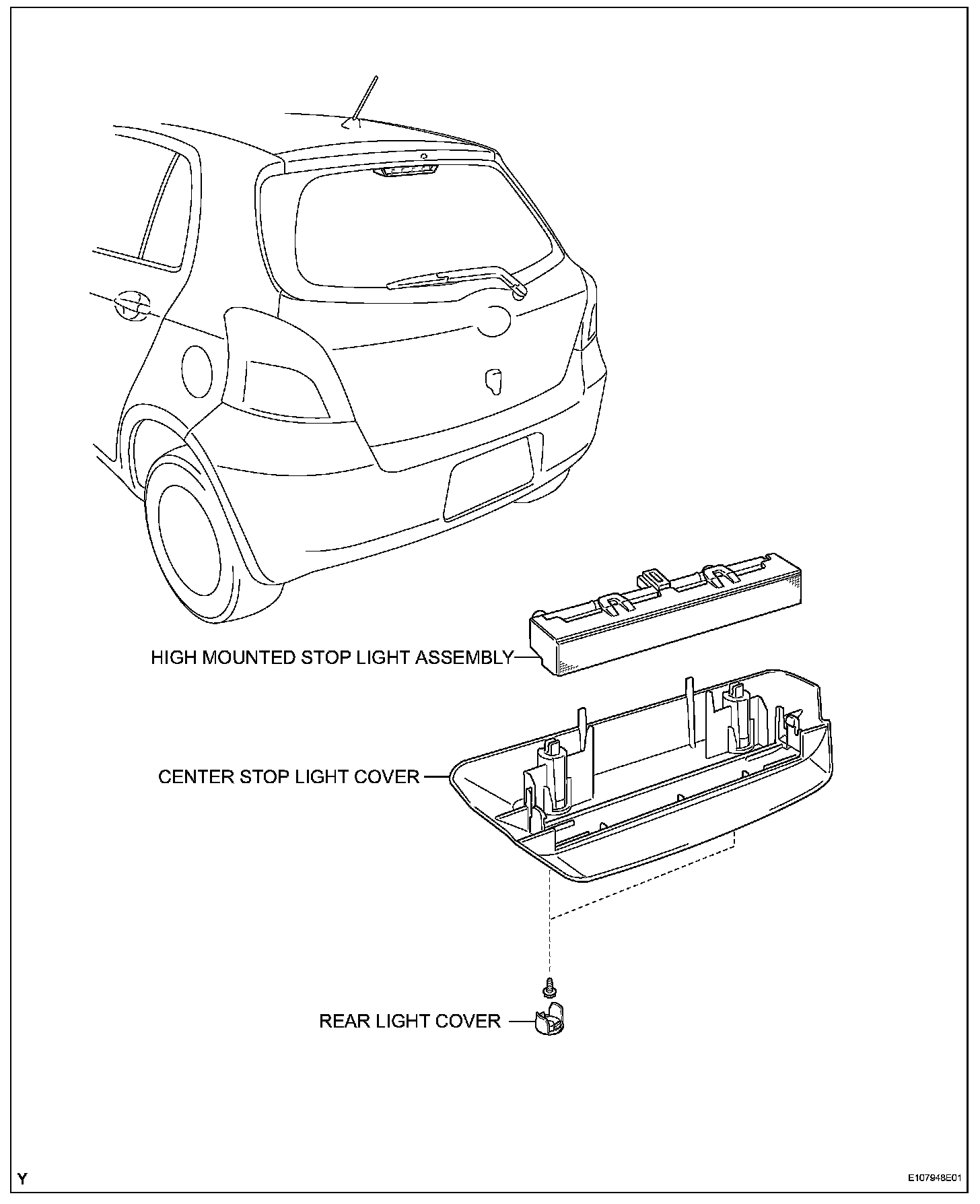 HIGH MOUNTED STOP LIGHT ASSEMBLY

CENTER STOP LIGHT COVER

REAR LIGHT COVER

Y

E107948E01