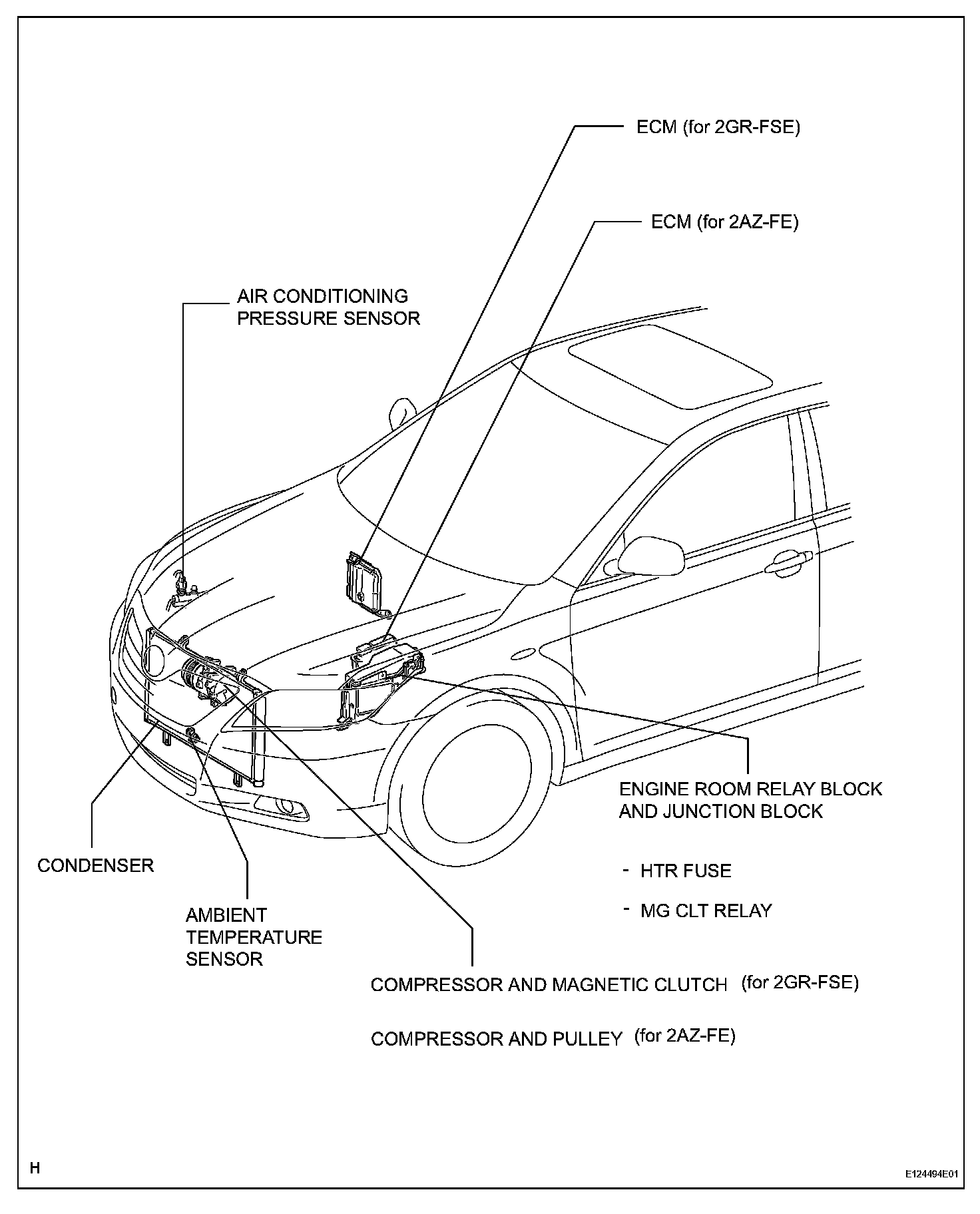 ECM (for 2GR-FSE)

ECM (for 2AZ-FE)

AIR CONDITIONING PRESSURE SENSOR

ENGINE ROOM RELAY BLOCK AND JUNCTION BLOCK

- HTR FUSE

- MG CLT RELAY

CONDENSER

AMBIENT TEMPERATURE SENSOR

COMPRESSOR AND MAGNETIC CLUTCH (for 2GR-FSE)

COMPRESSOR AND PULLEY (for 2AZ-FE)

H

E124494E01