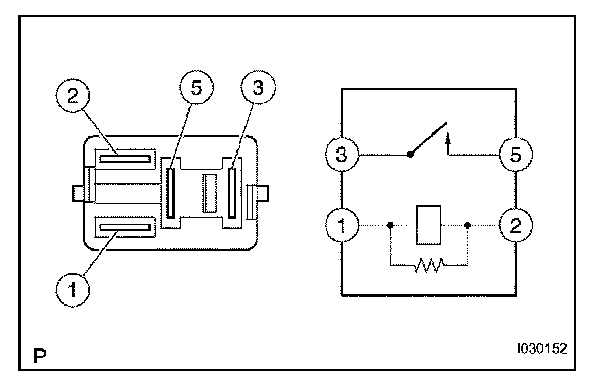 2
5
3
1
3
5
1
2
P
I030152