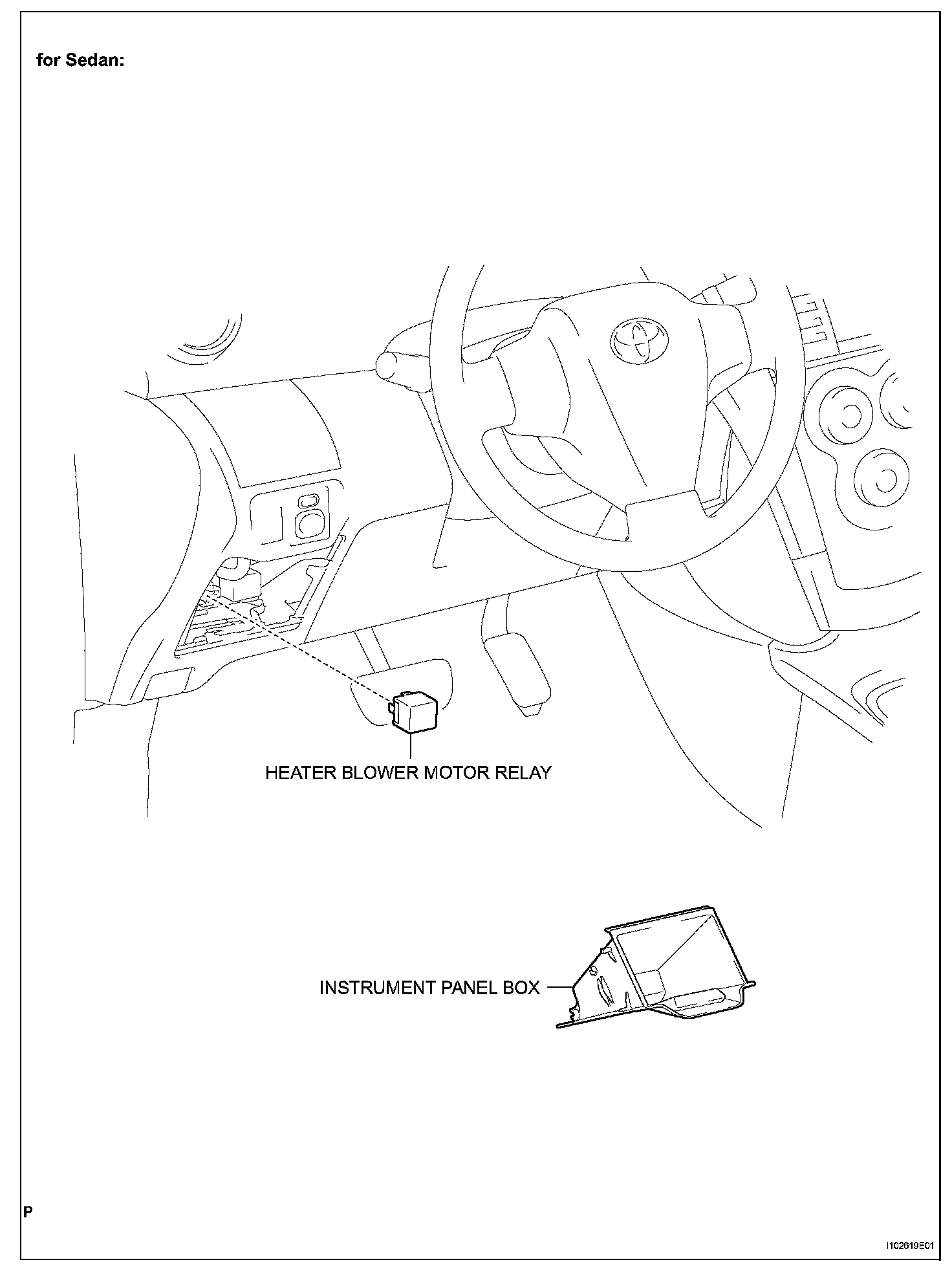 for Sedan:

HEATER BLOWER MOTOR RELAY

INSTRUMENT PANEL BOX

P

I102619E01