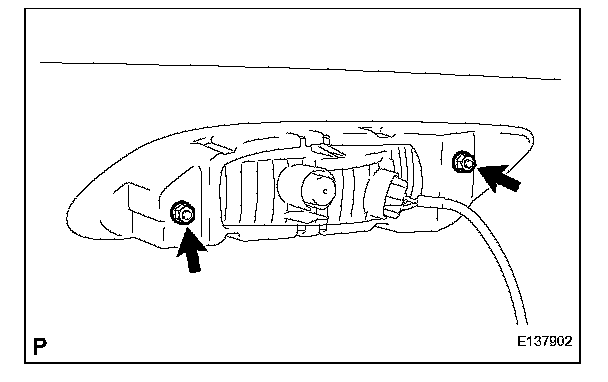 P

E137902