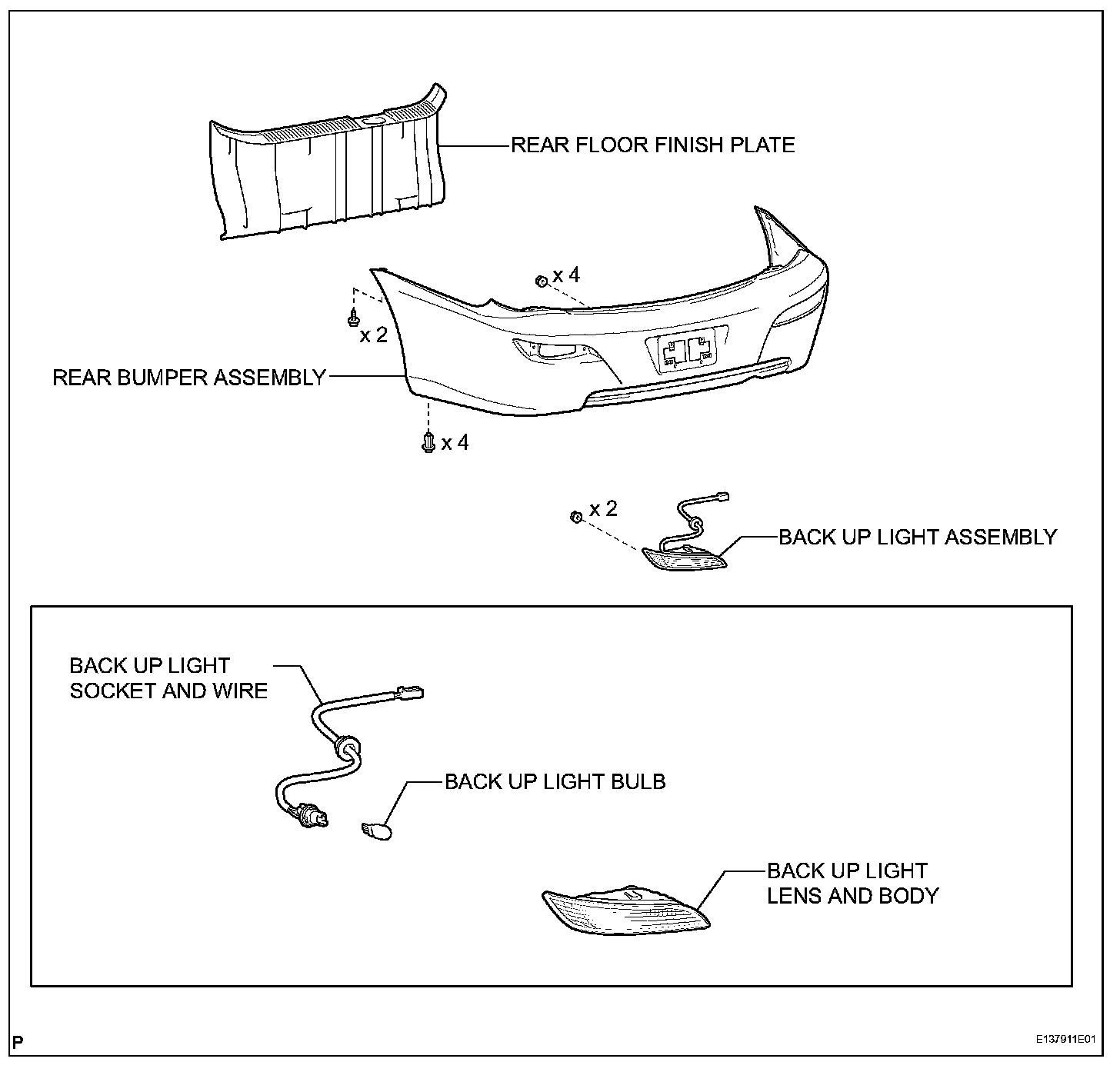 REAR FLOOR FINISH PLATE

x 4

x 2

REAR BUMPER ASSEMBLY

x 4

x 2

BACK UP LIGHT ASSEMBLY

BACK UP LIGHT SOCKET AND WIRE

BACK UP LIGHT BULB

BACK UP LIGHT LENS AND BODY

P

E137911E01