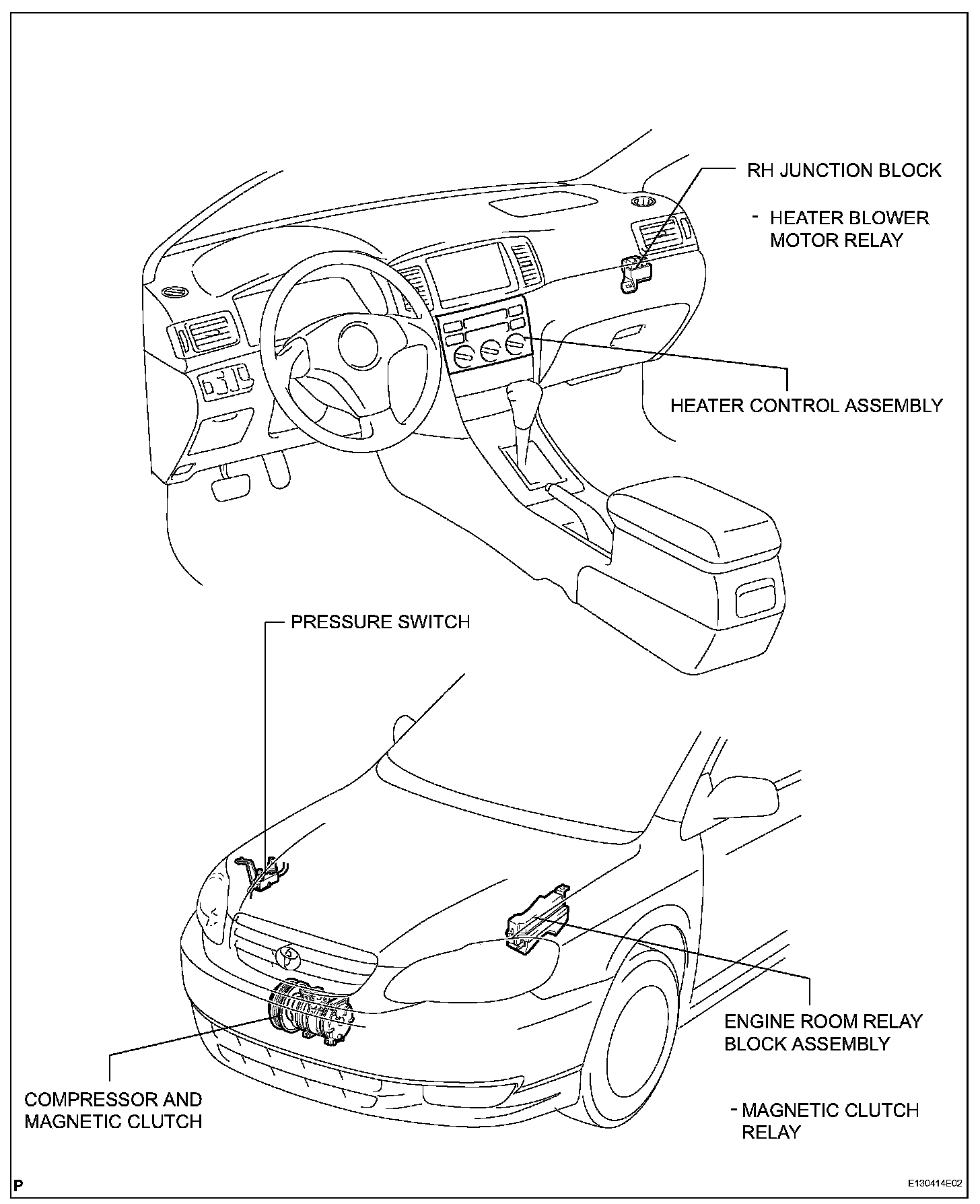 RH JUNCTION BLOCK

- HEATER BLOWER MOTOR RELAY

HEATER CONTROL ASSEMBLY

PRESSURE SWITCH

ENGINE ROOM RELAY BLOCK ASSEMBLY

COMPRESSOR AND MAGNETIC CLUTCH

- MAGNETIC CLUTCH RELAY

P

E130414E02