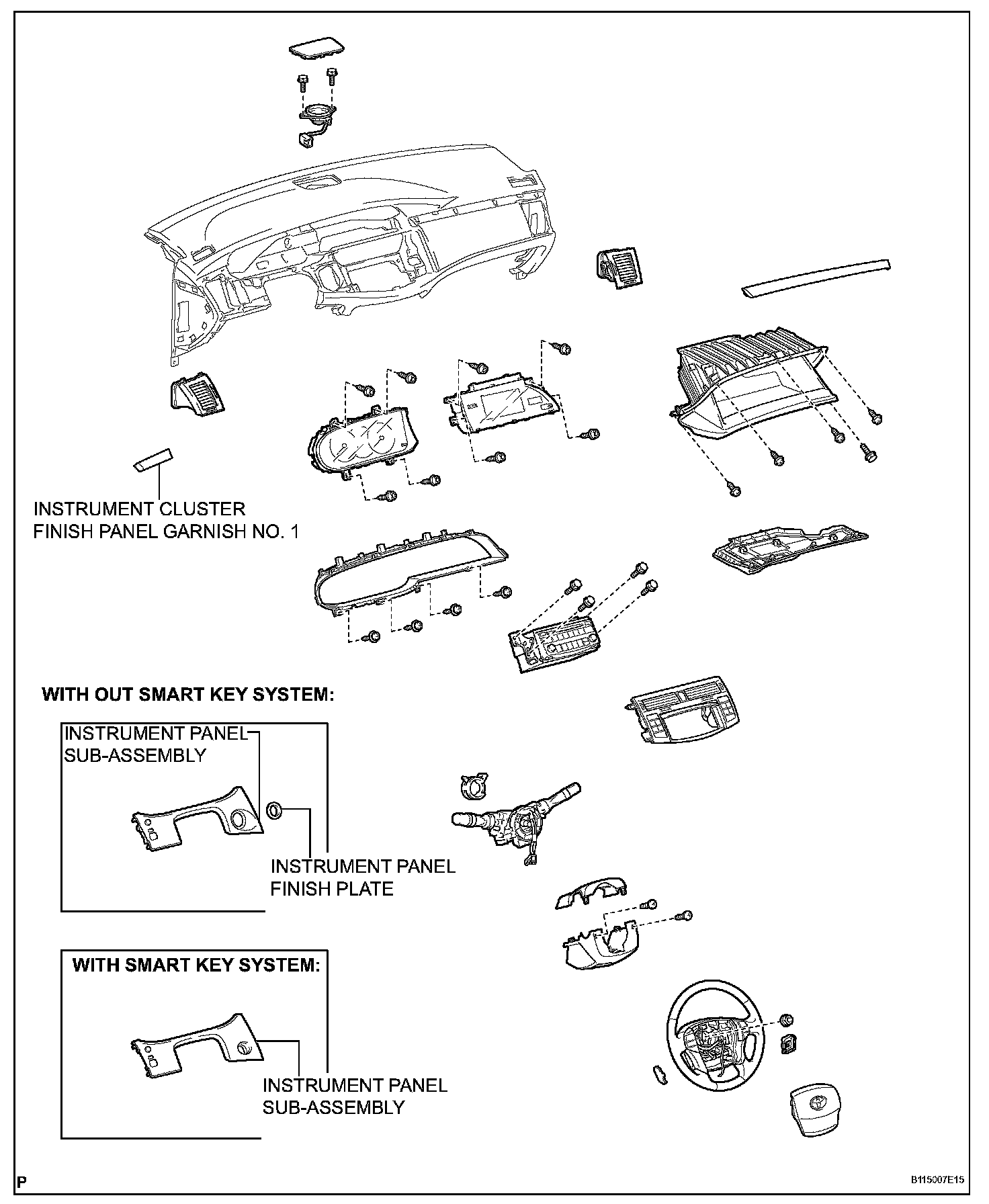 INSTRUMENT CLUSTER FINISH PANEL GARNISH NO. 1

WITH OUT SMART KEY SYSTEM:

INSTRUMENT PANEL SUB-ASSEMBLY

INSTRUMENT PANEL FINISH PLATE

WITH SMART KEY SYSTEM:

INSTRUMENT PANEL SUB-ASSEMBLY

P

B115007E15