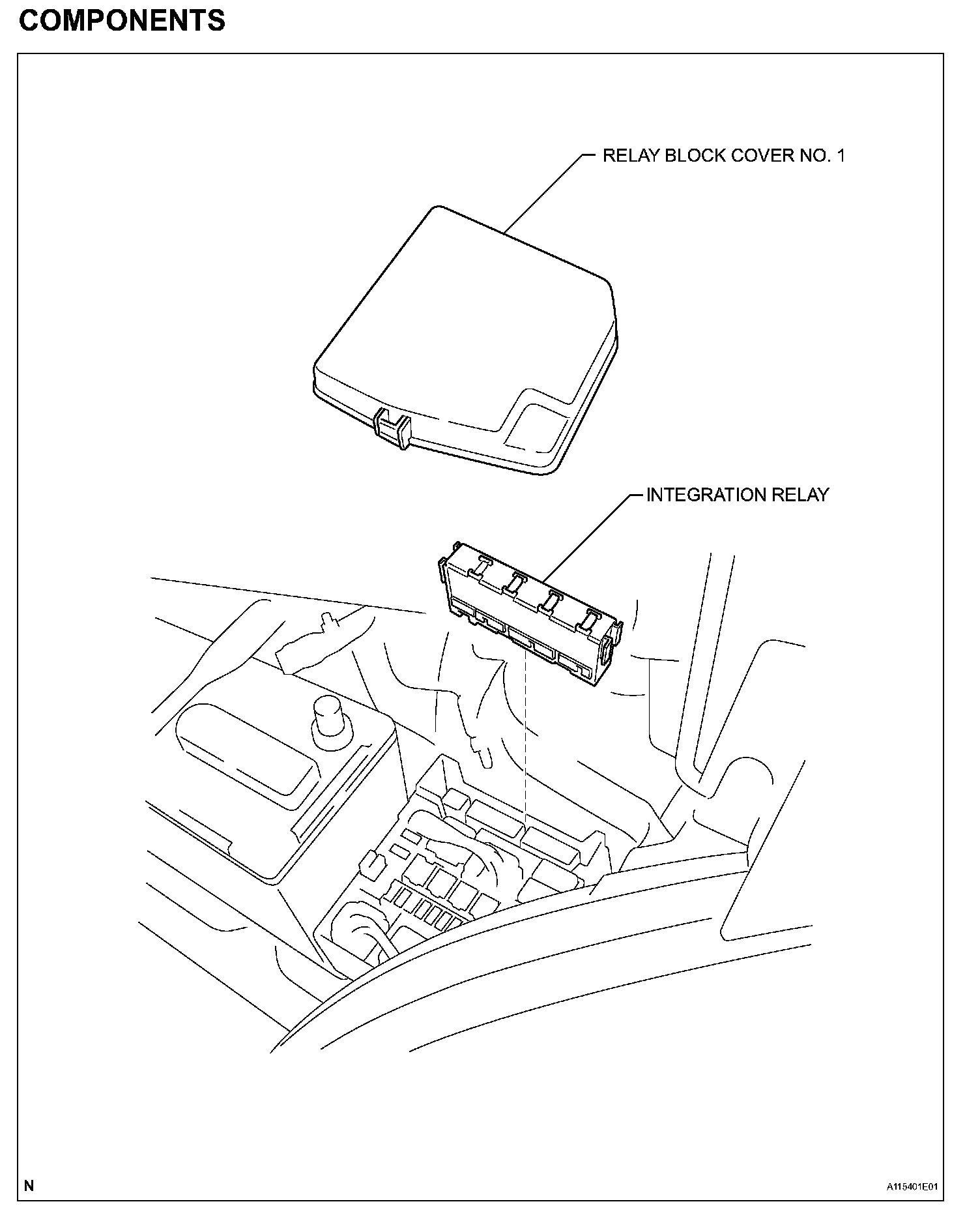 COMPONENTS

RELAY BLOCK COVER NO. 1

INTEGRATION RELAY

N

A115401E01