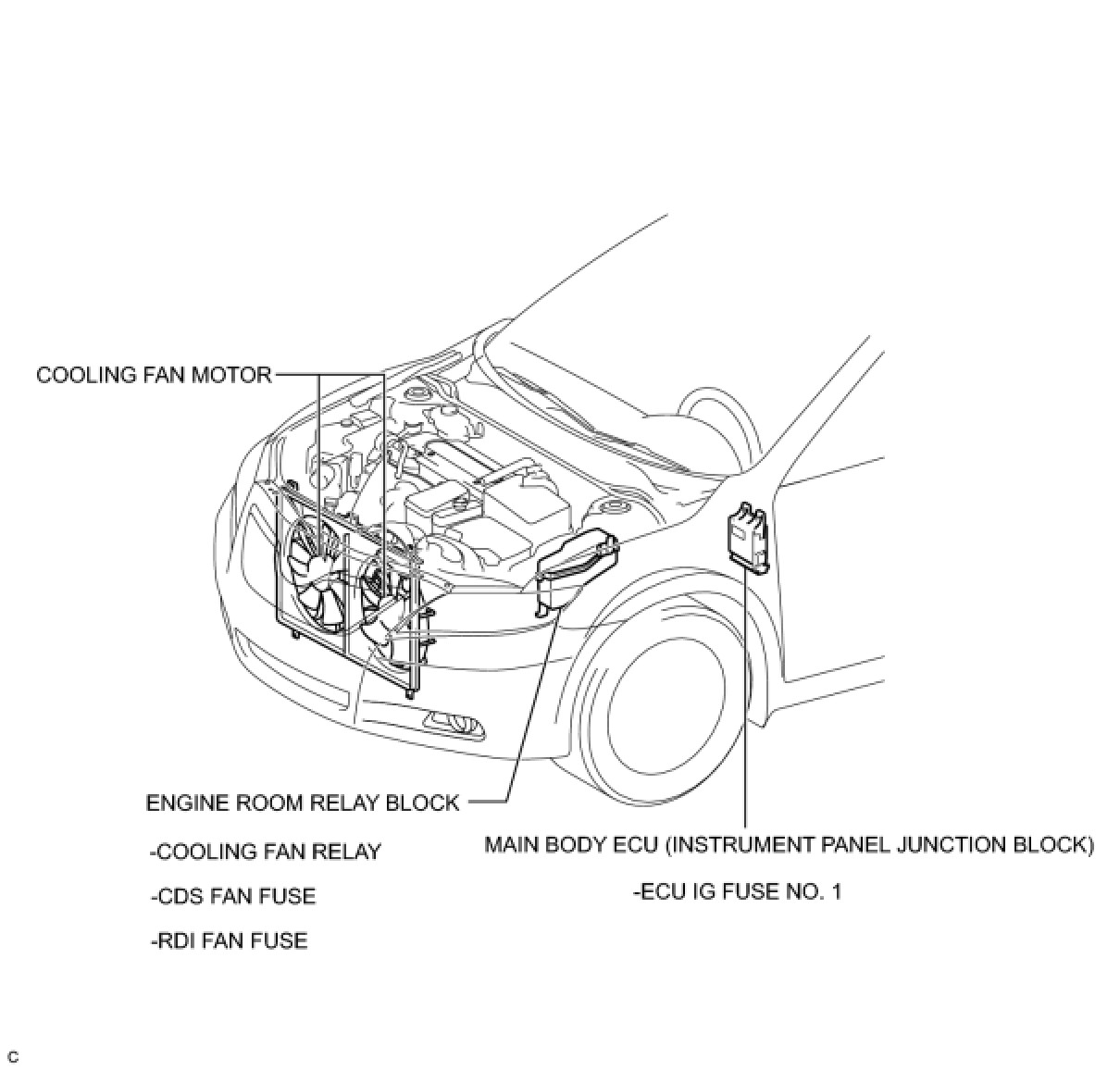 COOLING FAN MOTOR

ENGINE ROOM RELAY BLOCK

-COOLING FAN RELAY

-CDS FAN FUSE

-RDI FAN FUSE

MAIN BODY ECU (INSTRUMENT PANEL JUNCTION BLOCK)

-ECU IG FUSE NO. 1

C