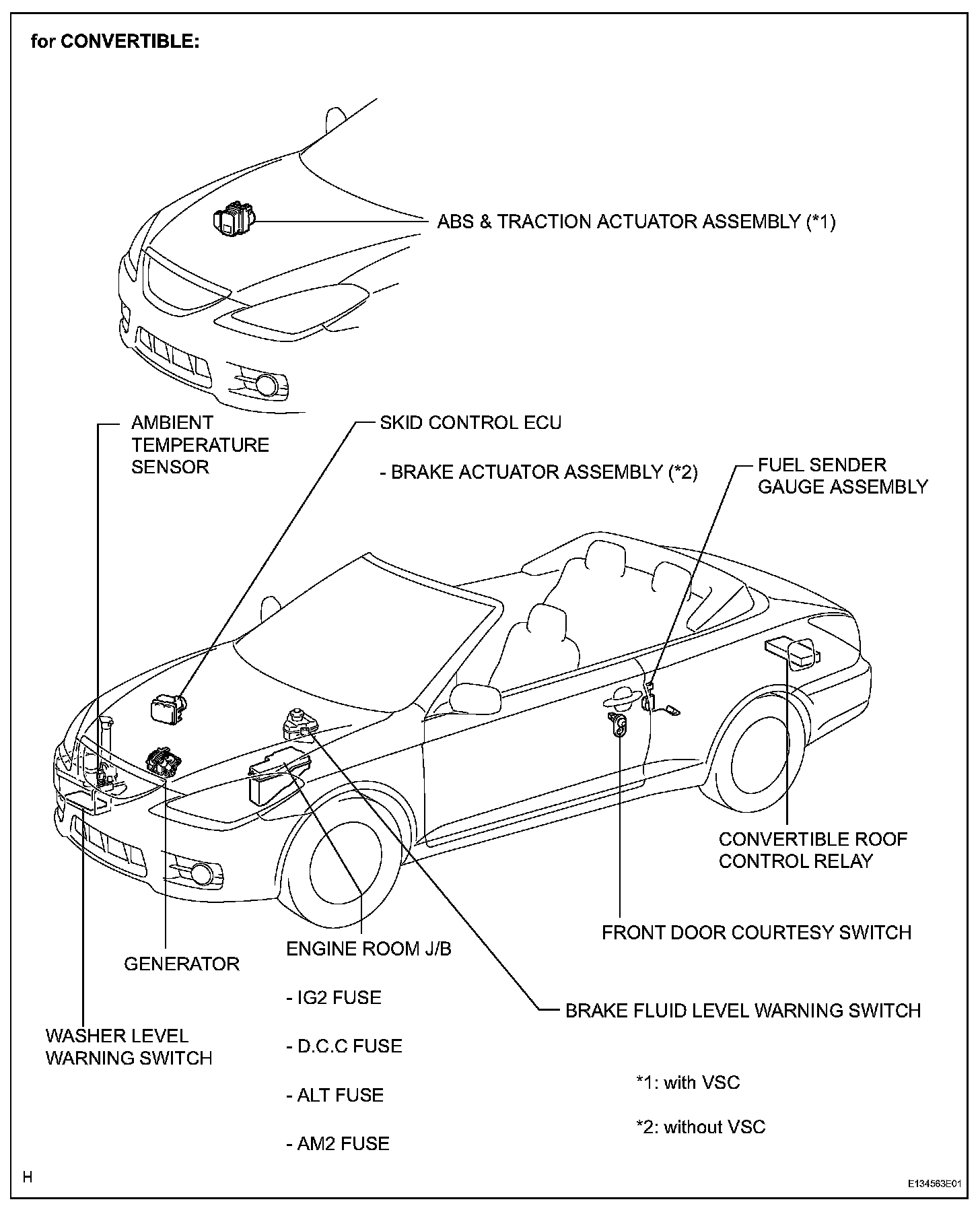 for CONVERTIBLE:

ABS & TRACTION ACTUATOR ASSEMBLY (*1)

AMBIENT TEMPERATURE SENSOR

SKID CONTROL ECU

- BRAKE ACTUATOR ASSEMBLY (*2)

FUEL SENDER GAUGE ASSEMBLY

CONVERTIBLE ROOF CONTROL RELAY

FRONT DOOR COURTESY SWITCH

GENERATOR

ENGINE ROOM J/B

- IG2 FUSE

- D.C.C FUSE

- ALT FUSE

- AM2 FUSE

BRAKE FLUID LEVEL WARNING SWITCH

WASHER LEVEL WARNING SWITCH

*1: with VSC

*2: without VSC

H

E134563E01