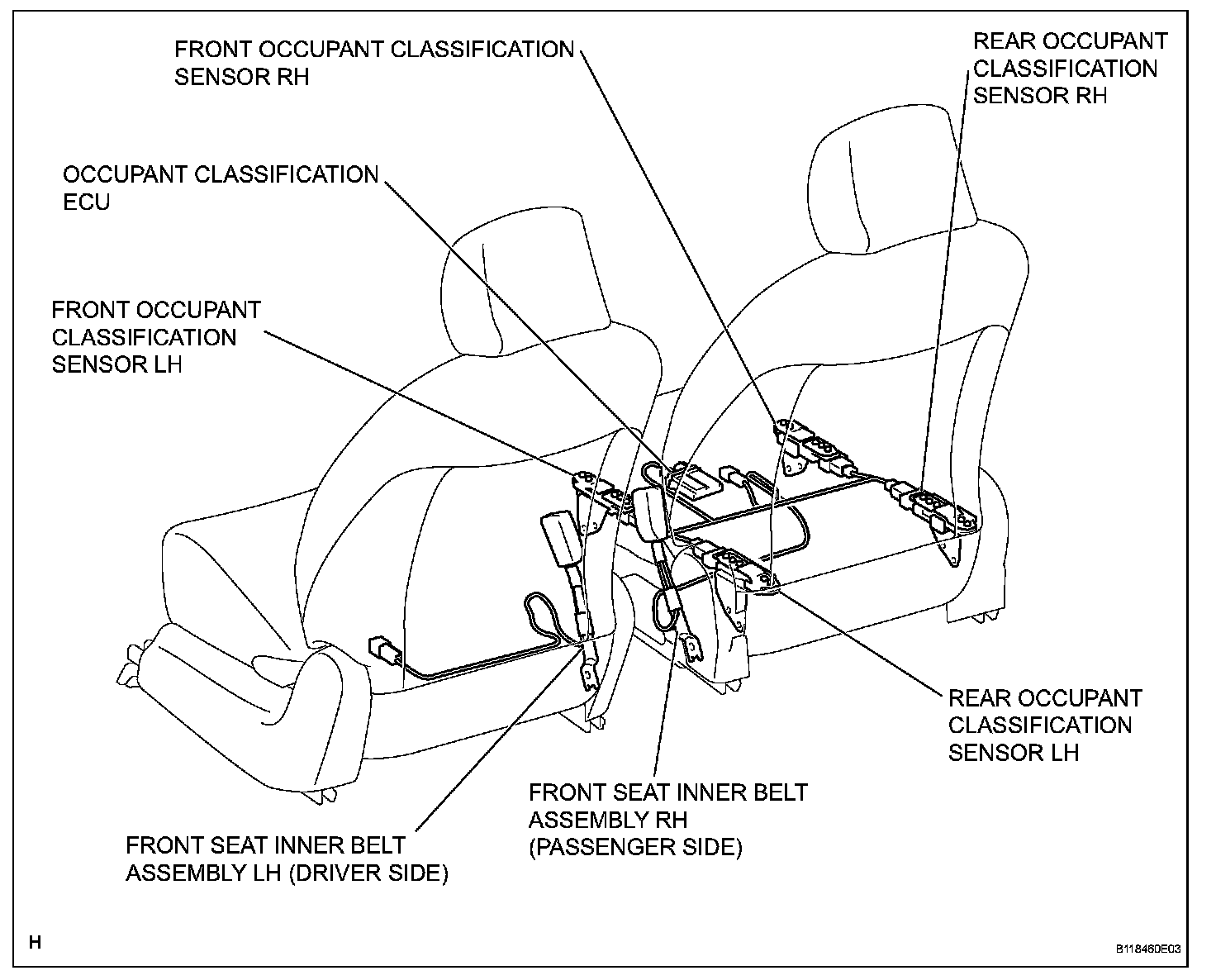 FRONT OCCUPANT CLASSIFICATION SENSOR RH

REAR OCCUPANT CLASSIFICATION SENSOR RH

OCCUPANT CLASSIFICATION ECU

FRONT OCCUPANT CLASSIFICATION SENSOR LH

REAR OCCUPANT CLASSIFICATION SENSOR LH

FRONT SEAT INNER BELT ASSEMBLY RH (PASSENGER SIDE)

FRONT SEAT INNER BELT ASSEMBLY LH (DRIVER SIDE)

H

B118460E03