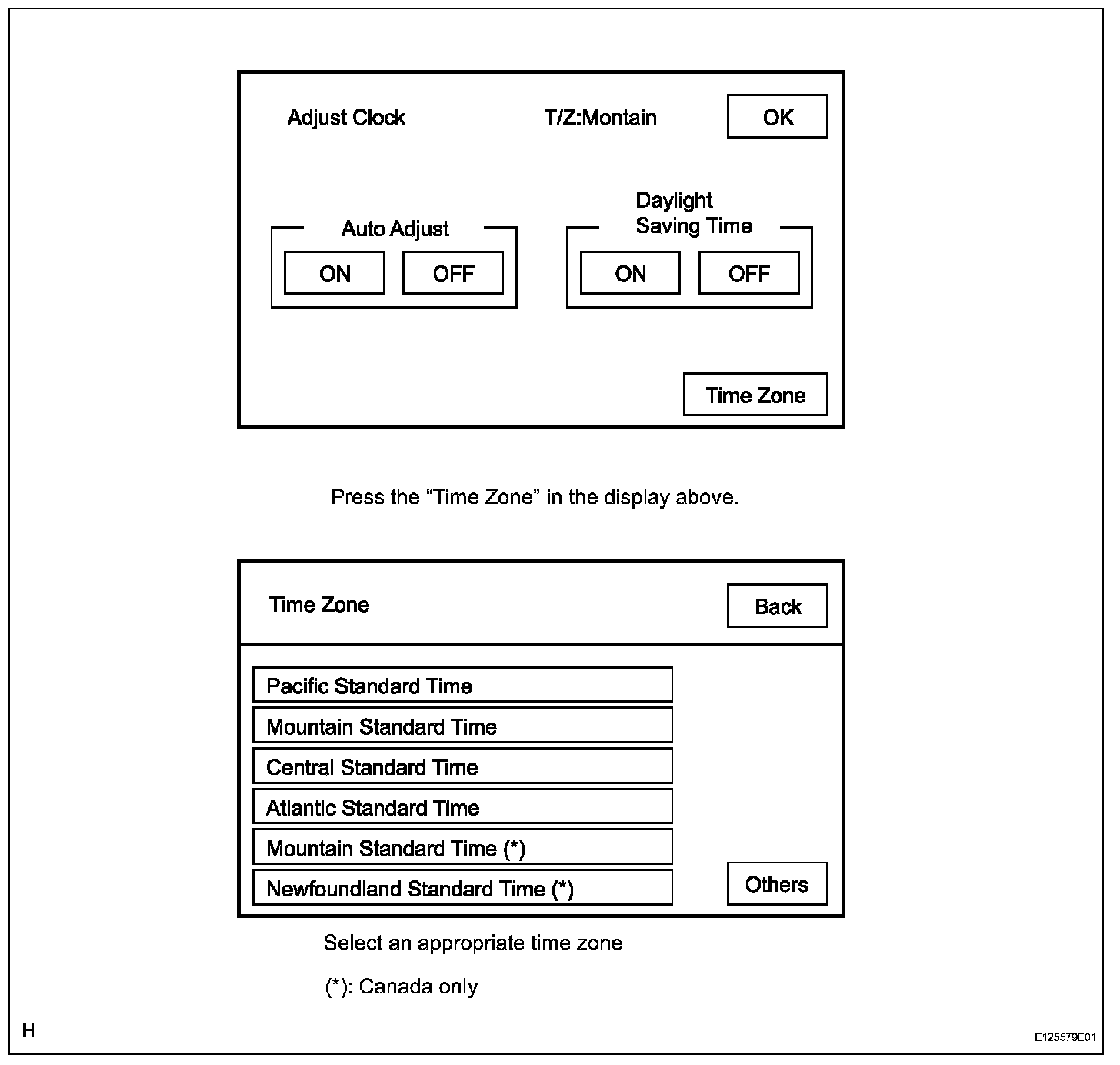 Adjust Clock

T/Z:Montain

OK

Auto Adjust

ON

OFF

Daylight Saving Time

ON

OFF

Time Zone

Press the “Time Zone” in the display above.

Time Zone

Back

Pacific Standard Time

Mountain Standard Time

Central Standard Time

Atlantic Standard Time

Mountain Standard Time (*)

Newfoundland Standard Time (*)

Others

Select an appropriate time zone

(*): Canada only

H

E125579E01