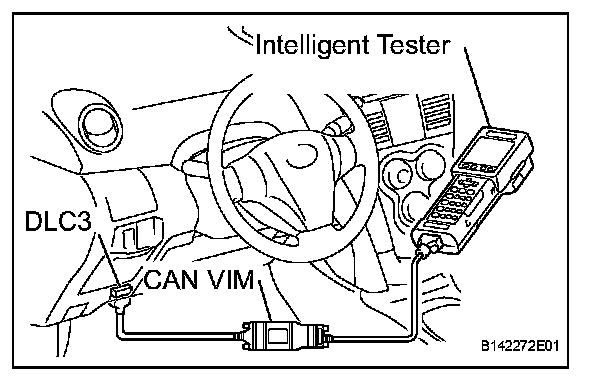 Intelligent Tester

DLC3

CAN VIM

B142272E01