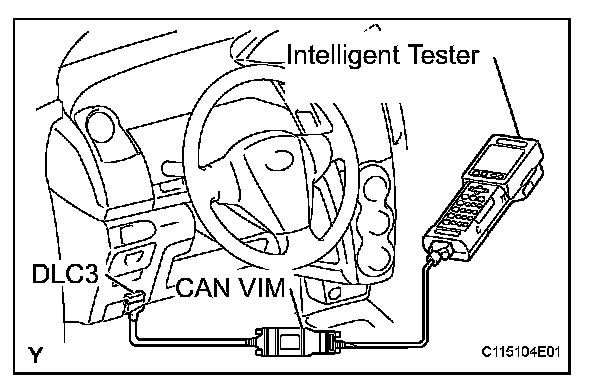 Intelligent Tester

DLC3

CAN VIM

Y

C115104E01