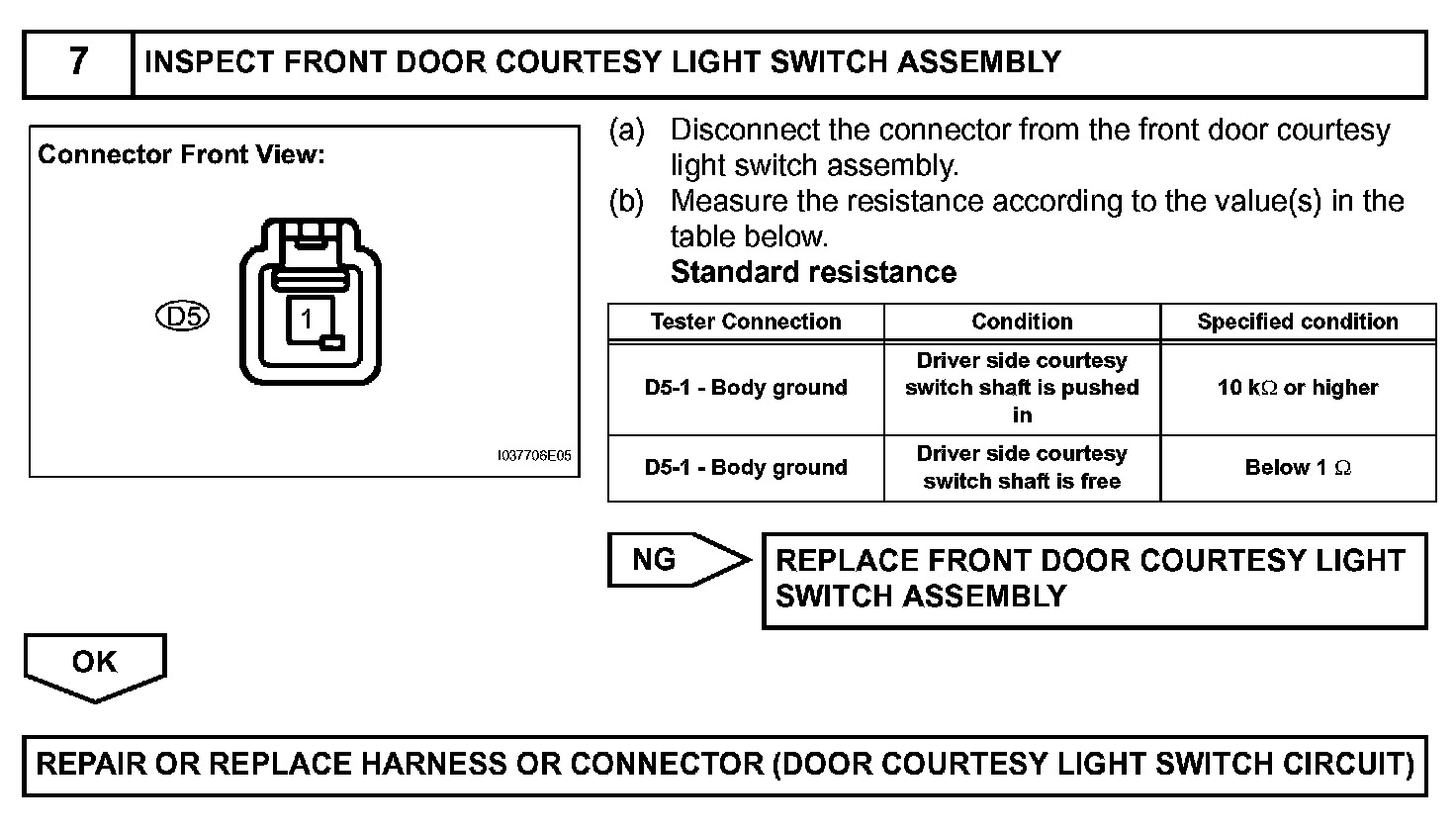 7 INSPECT FRONT DOOR COURTESY LIGHT SWITCH ASSEMBLY

Connector Front View:

D5

1

I037706E05

(a) Disconnect the connector from the front door courtesy light switch assembly.
(b) Measure the resistance according to the value(s) in the table below.
Standard resistance

| Tester Connection | Condition | Specified condition |
|---|---|---|
| D5-1 - Body ground | Driver side courtesy switch shaft is pushed in | 10 k$\Omega$ or higher |
| D5-1 - Body ground | Driver side courtesy switch shaft is free | Below 1 $\Omega$ |

NG

REPLACE FRONT DOOR COURTESY LIGHT SWITCH ASSEMBLY

OK

REPAIR OR REPLACE HARNESS OR CONNECTOR (DOOR COURTESY LIGHT SWITCH CIRCUIT)