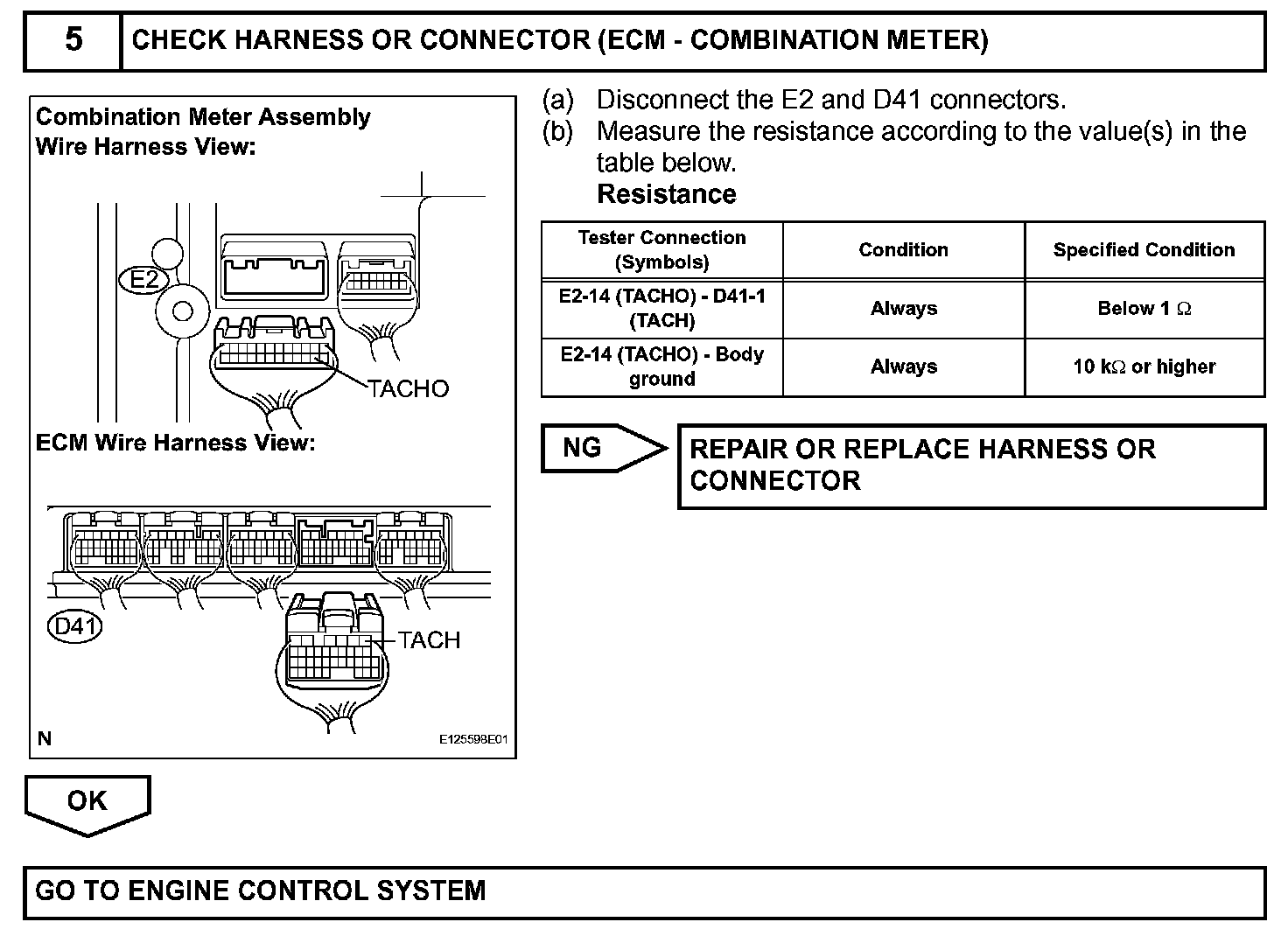 5 CHECK HARNESS OR CONNECTOR (ECM - COMBINATION METER)

Combination Meter Assembly
Wire Harness View:

E2

TACHO

ECM Wire Harness View:

D41

TACH

N

E125598E01

(a) Disconnect the E2 and D41 connectors.
(b) Measure the resistance according to the value(s) in the table below.
Resistance

| Tester Connection (Symbols) | Condition | Specified Condition |
|---|---|---|
| E2-14 (TACHO) - D41-1 (TACH) | Always | Below 1 Ω |
| E2-14 (TACHO) - Body ground | Always | 10 kΩ or higher |

NG

REPAIR OR REPLACE HARNESS OR CONNECTOR

OK

GO TO ENGINE CONTROL SYSTEM