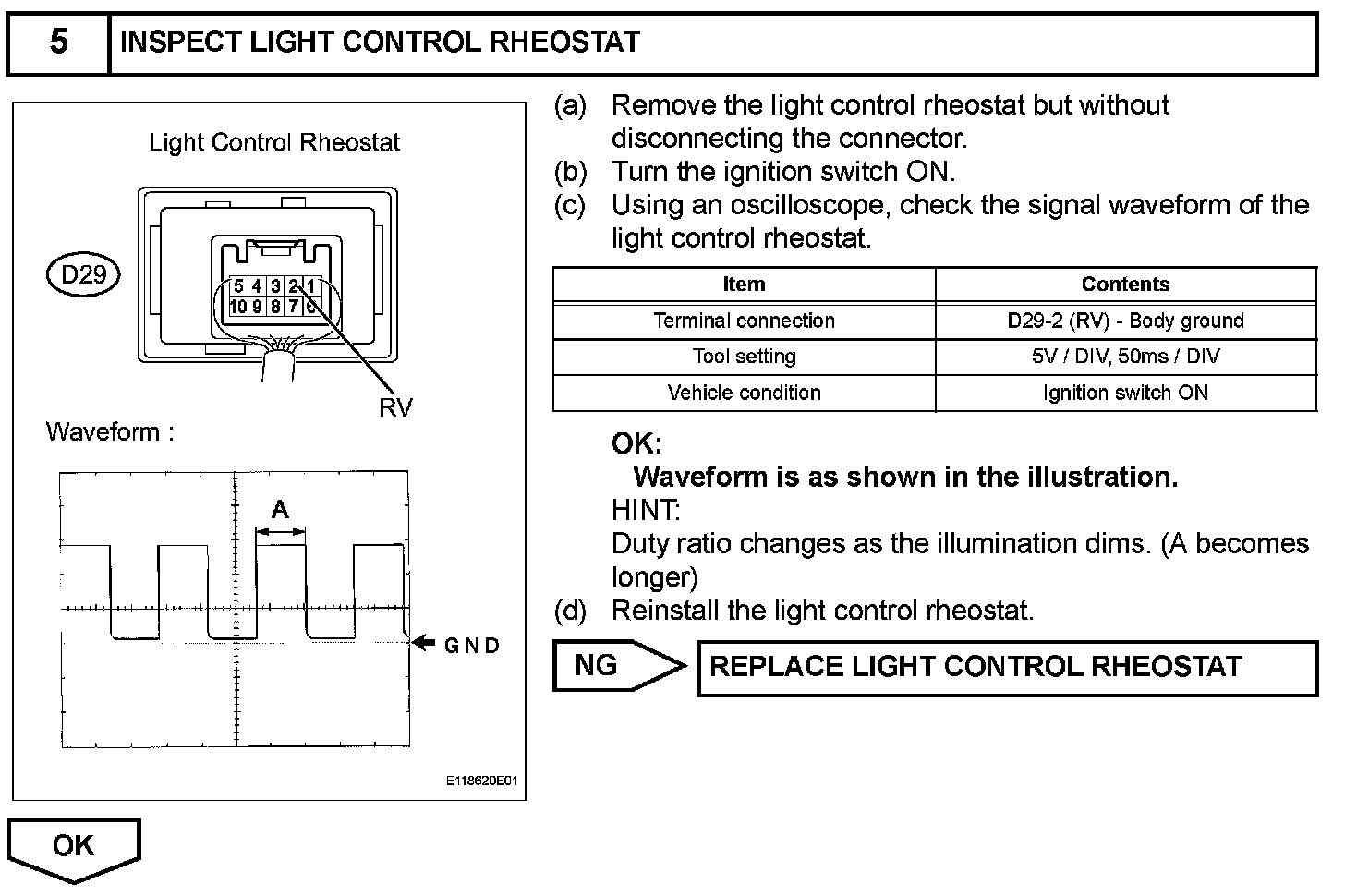 5 INSPECT LIGHT CONTROL RHEOSTAT

Light Control Rheostat

D29

5 4 3 2 1
10 9 8 7 6

RV

Waveform :

A

GND

E118620E01

(a) Remove the light control rheostat but without disconnecting the connector.
(b) Turn the ignition switch ON.
(c) Using an oscilloscope, check the signal waveform of the light control rheostat.

| Item | Contents |
|---|---|
| Terminal connection | D29-2 (RV) - Body ground |
| Tool setting | 5V / DIV, 50ms / DIV |
| Vehicle condition | Ignition switch ON |

OK:
Waveform is as shown in the illustration.
HINT:
Duty ratio changes as the illumination dims. (A becomes longer)
(d) Reinstall the light control rheostat.

NG REPLACE LIGHT CONTROL RHEOSTAT

OK